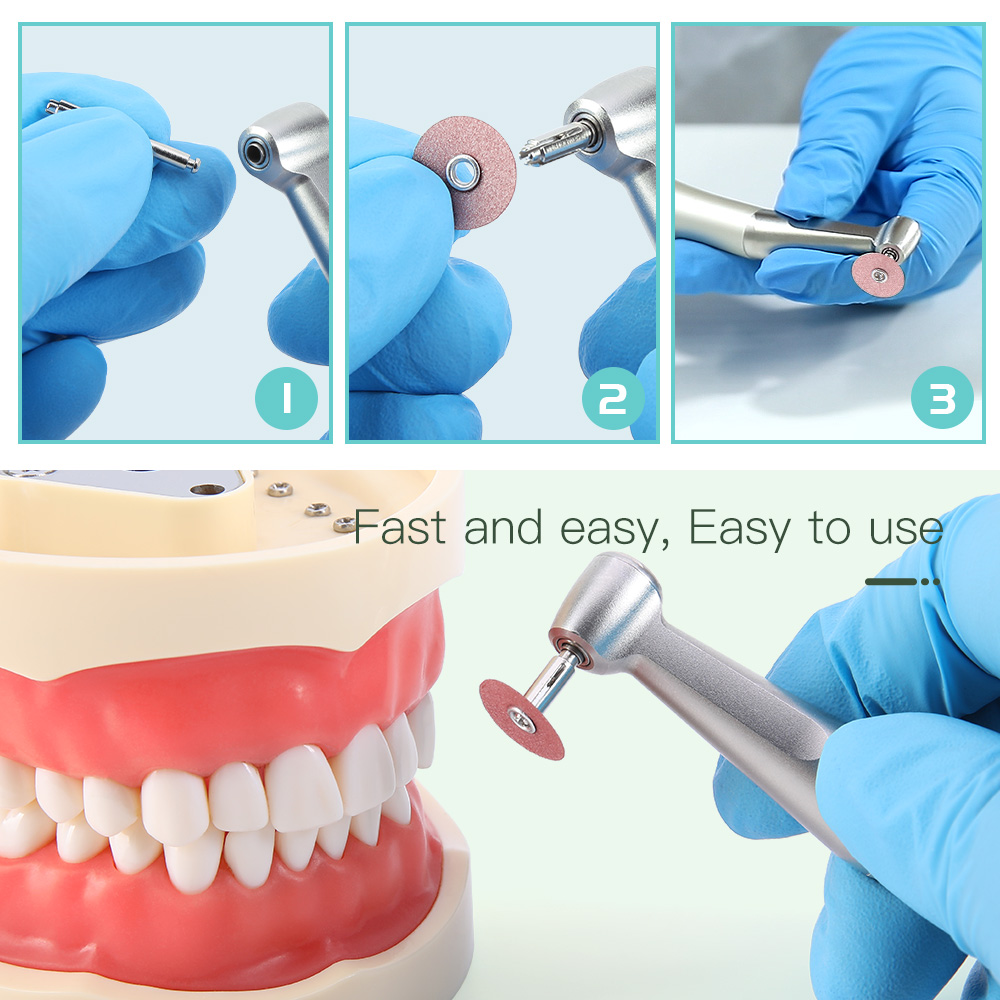 1

2

3

Fast and easy, Easy to use