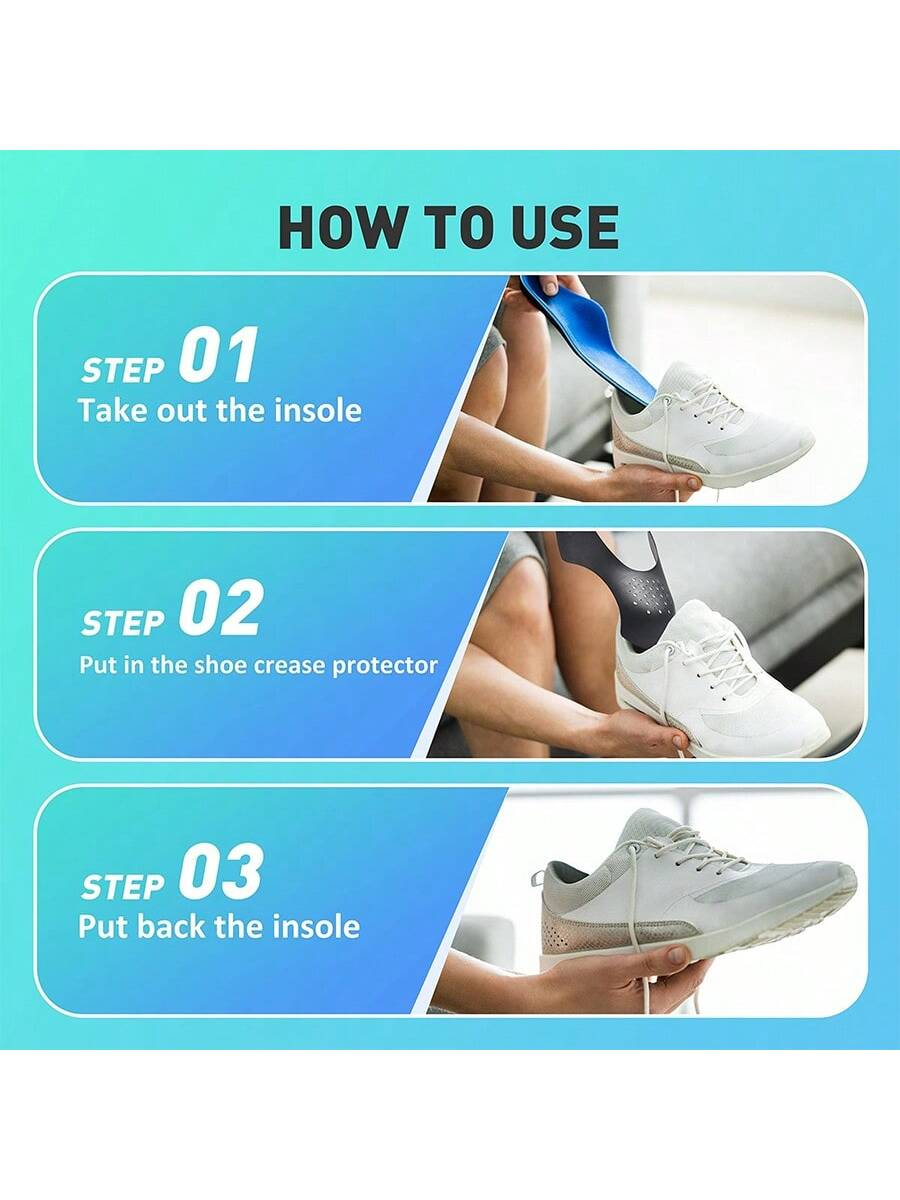 HOW TO USE

STEP 01
Take out the insole

STEP 02
Put in the shoe crease protector

STEP 03
Put back the insole