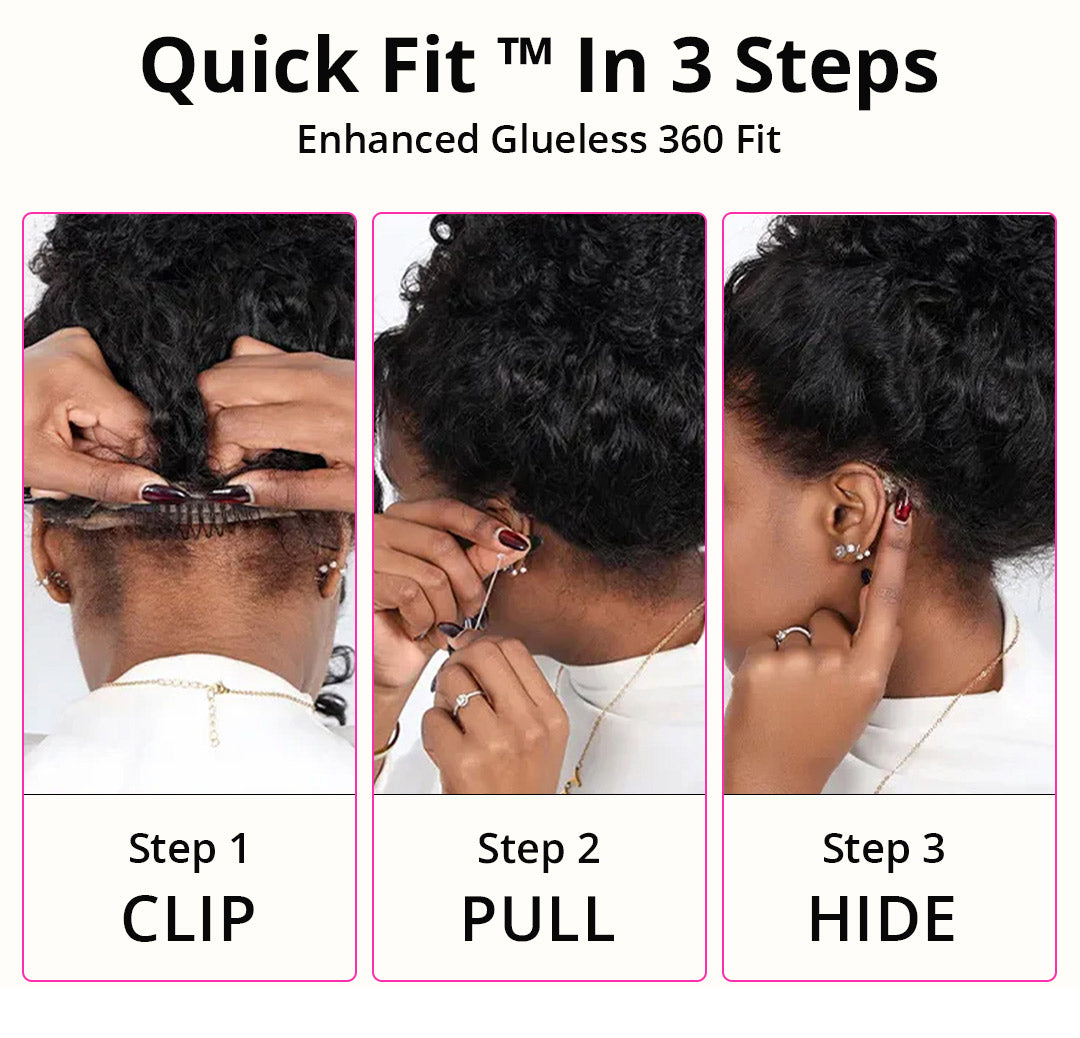 Quick Fit ™ In 3 Steps
Enhanced Glueless 360 Fit

Step 1
CLIP

Step 2
PULL

Step 3
HIDE