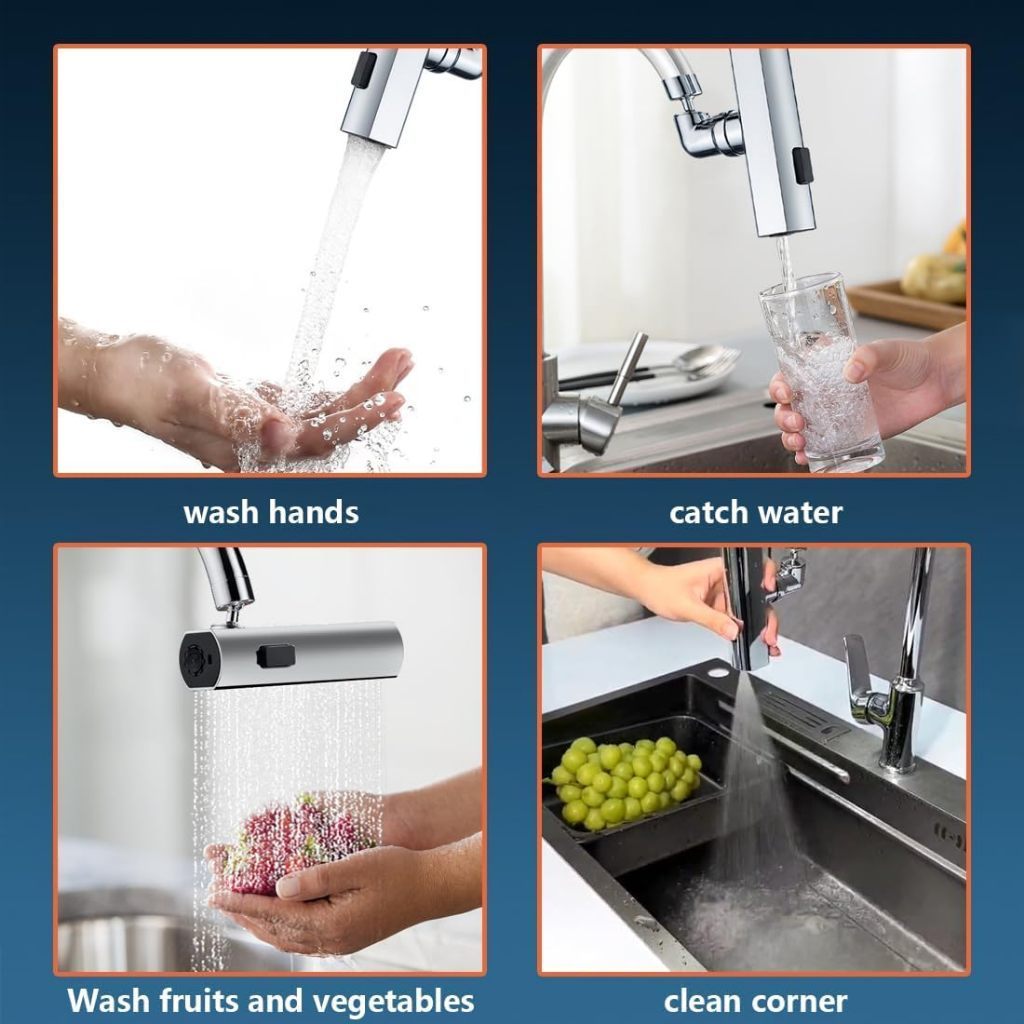 wash hands

catch water

Wash fruits and vegetables

clean corner