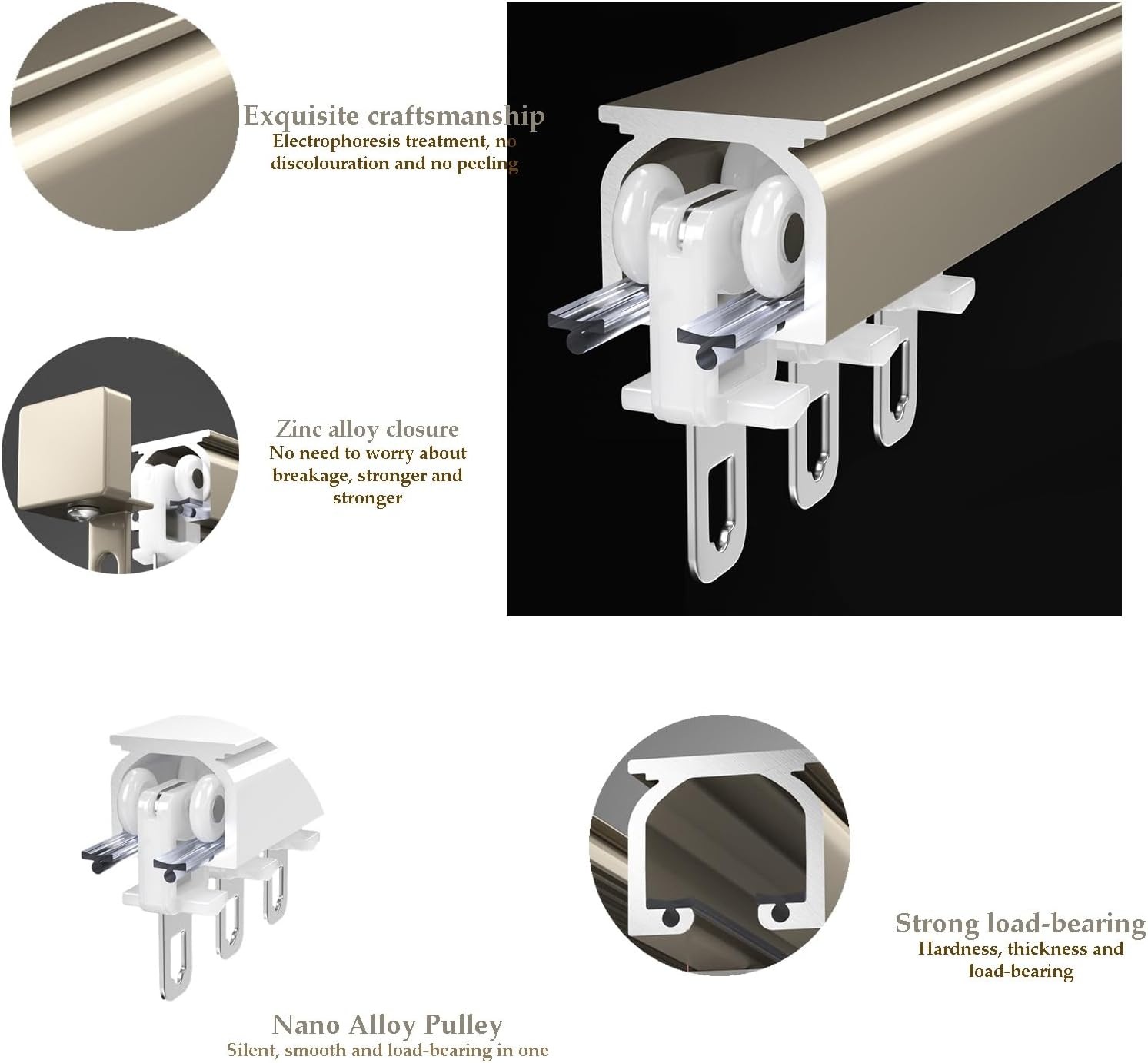 Exquisite craftsmanship
Electrophoresis treatment, no discolouration and no peeling

Zinc alloy closure
No need to worry about breakage, stronger and stronger

Nano Alloy Pulley
Silent, smooth and load-bearing in one

Strong load-bearing
Hardness, thickness and load-bearing