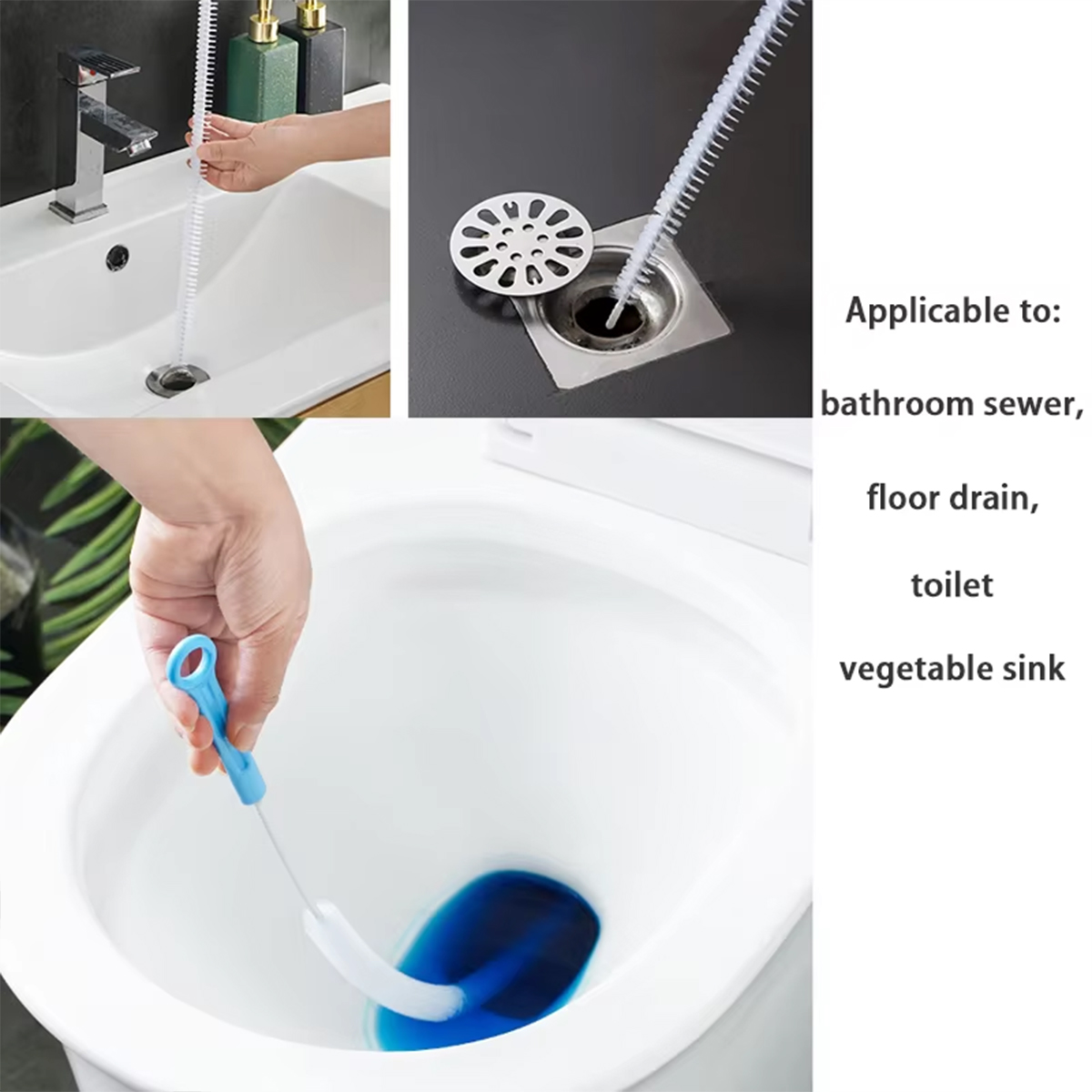 Applicable to:

bathroom sewer,

floor drain,

toilet

vegetable sink