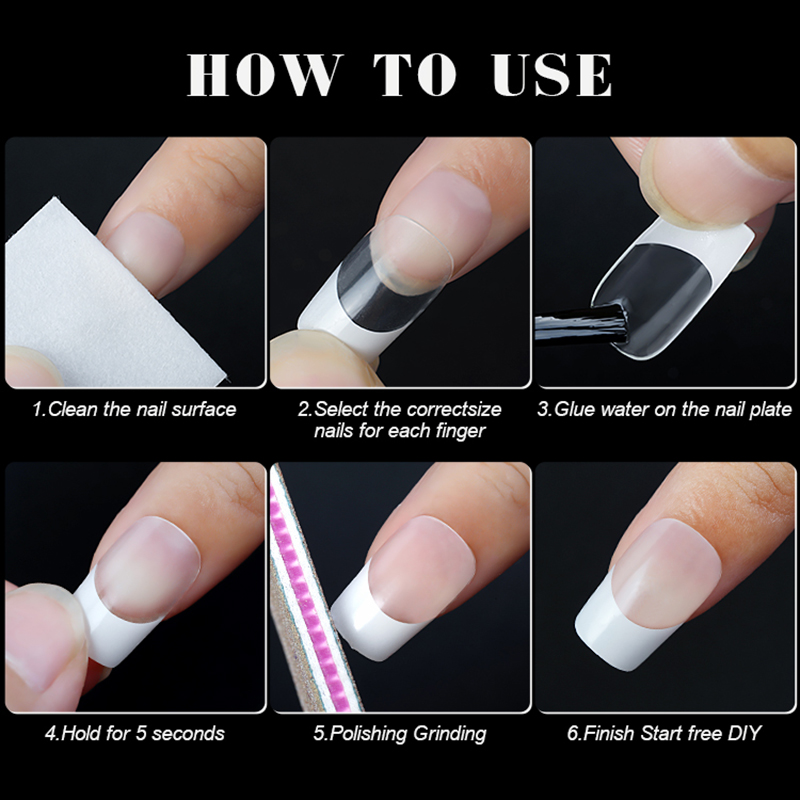 HOW TO USE

1.Clean the nail surface

2.Select the correctsize nails for each finger

3.Glue water on the nail plate

4.Hold for 5 seconds

5.Polishing Grinding

6.Finish Start free DIY