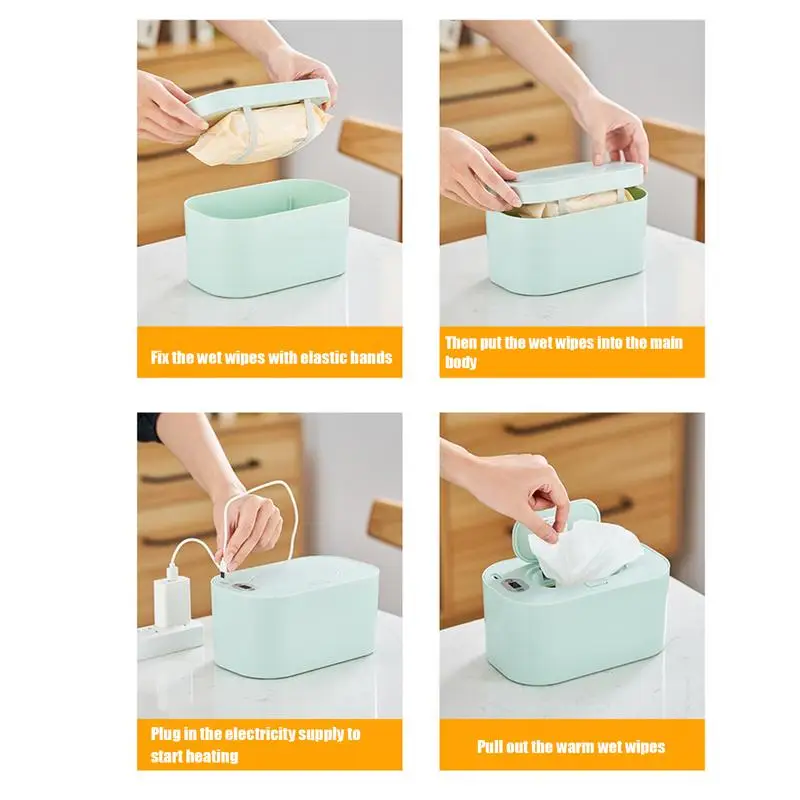 Fix the wet wipes with elastic bands

Then put the wet wipes into the main body

Plug in the electricity supply to start heating

Pull out the warm wet wipes