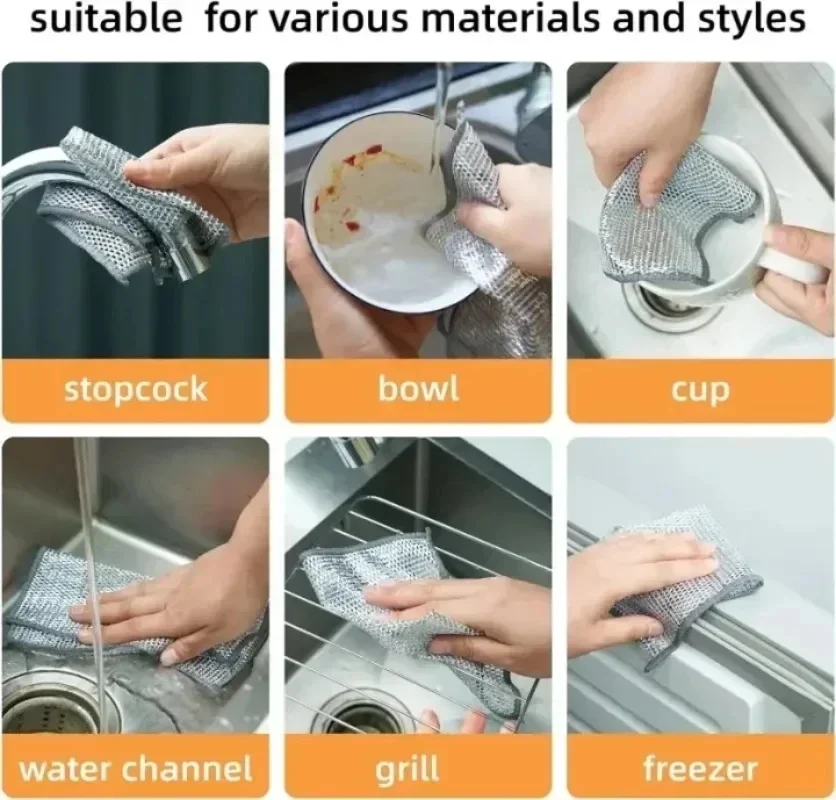 suitable for various materials and styles

stopcock

bowl

cup

water channel

grill

freezer