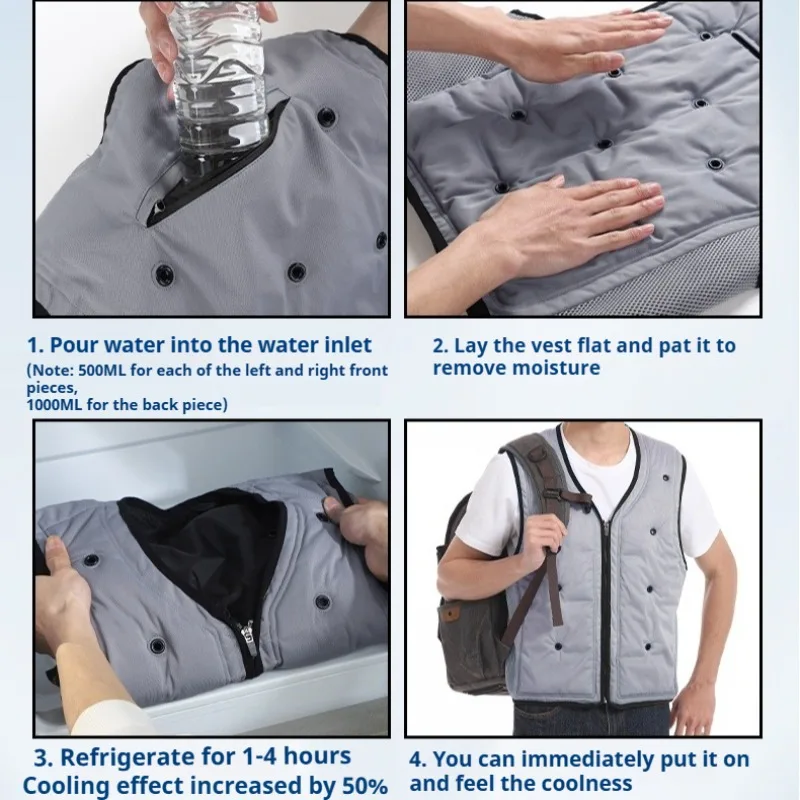 1. Pour water into the water inlet
(Note: 500ML for each of the left and right front pieces,
1000ML for the back piece)

2. Lay the vest flat and pat it to remove moisture

3. Refrigerate for 1-4 hours
Cooling effect increased by 50%

4. You can immediately put it on and feel the coolness