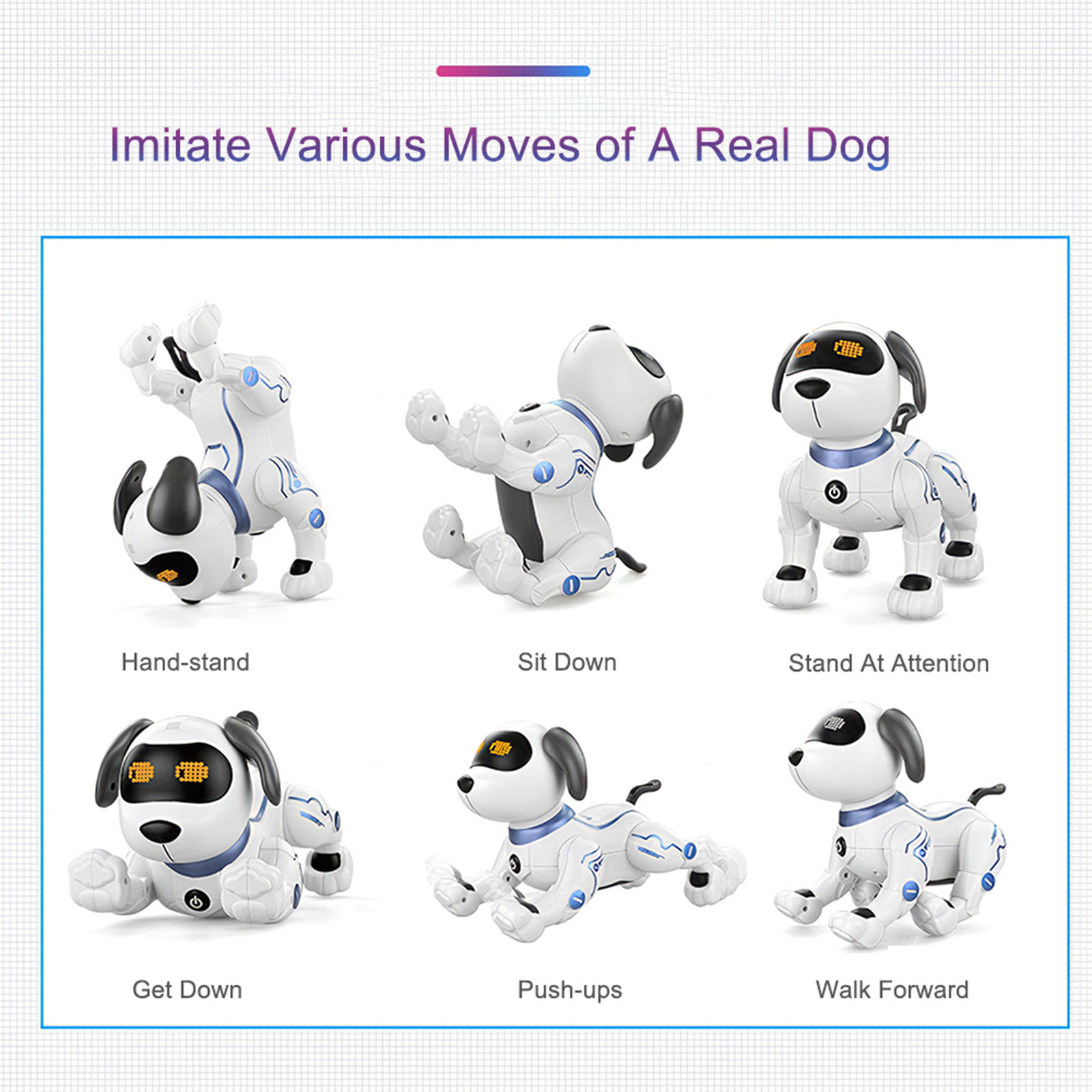 Imitate Various Moves of A Real Dog

Hand-stand

Sit Down

Stand At Attention

Get Down

Push-ups

Walk Forward