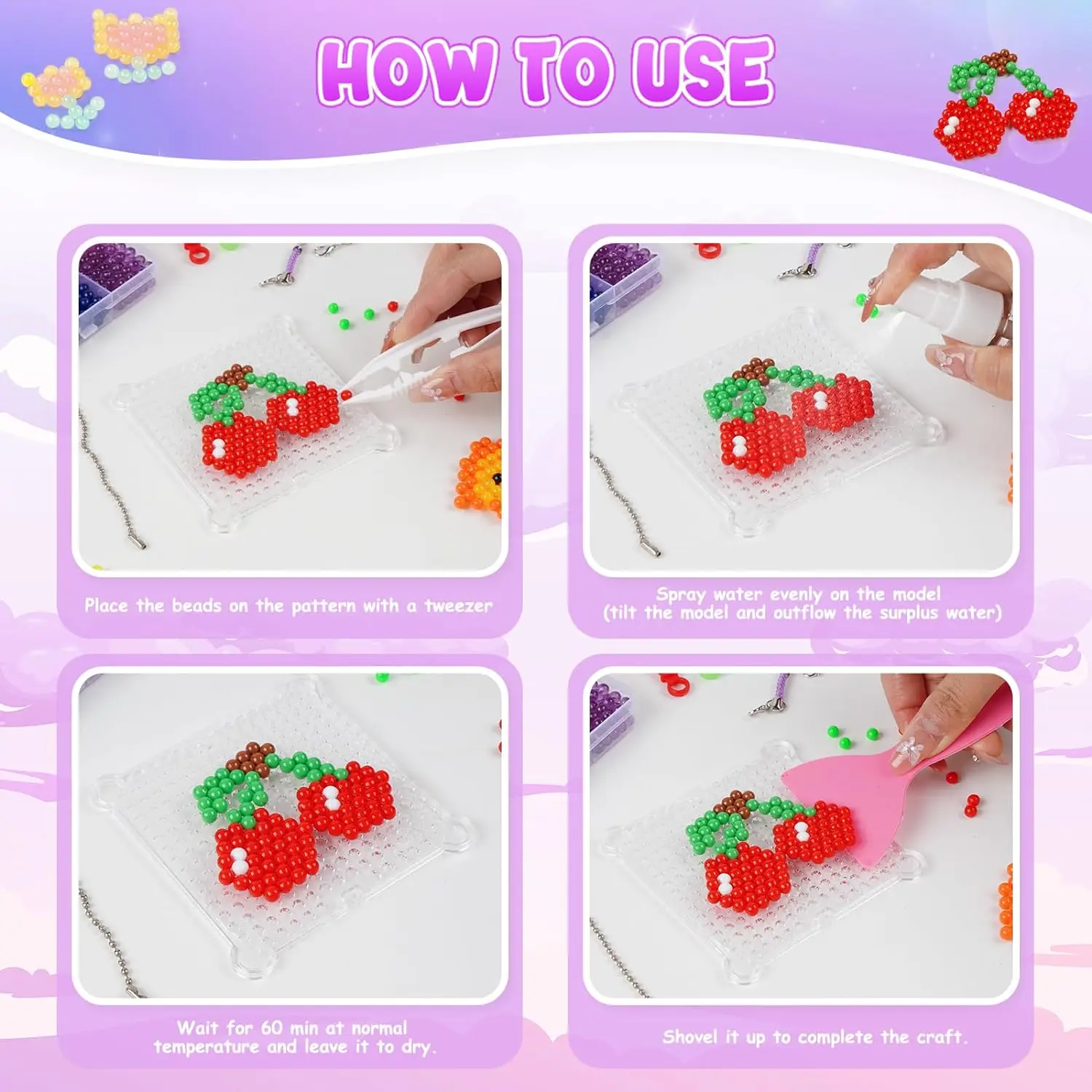 HOW TO USE

Place the beads on the pattern with a tweezer

Spray water evenly on the model
(tilt the model and outflow the surplus water)

Wait for 60 min at normal temperature and leave it to dry.

Shovel it up to complete the craft.