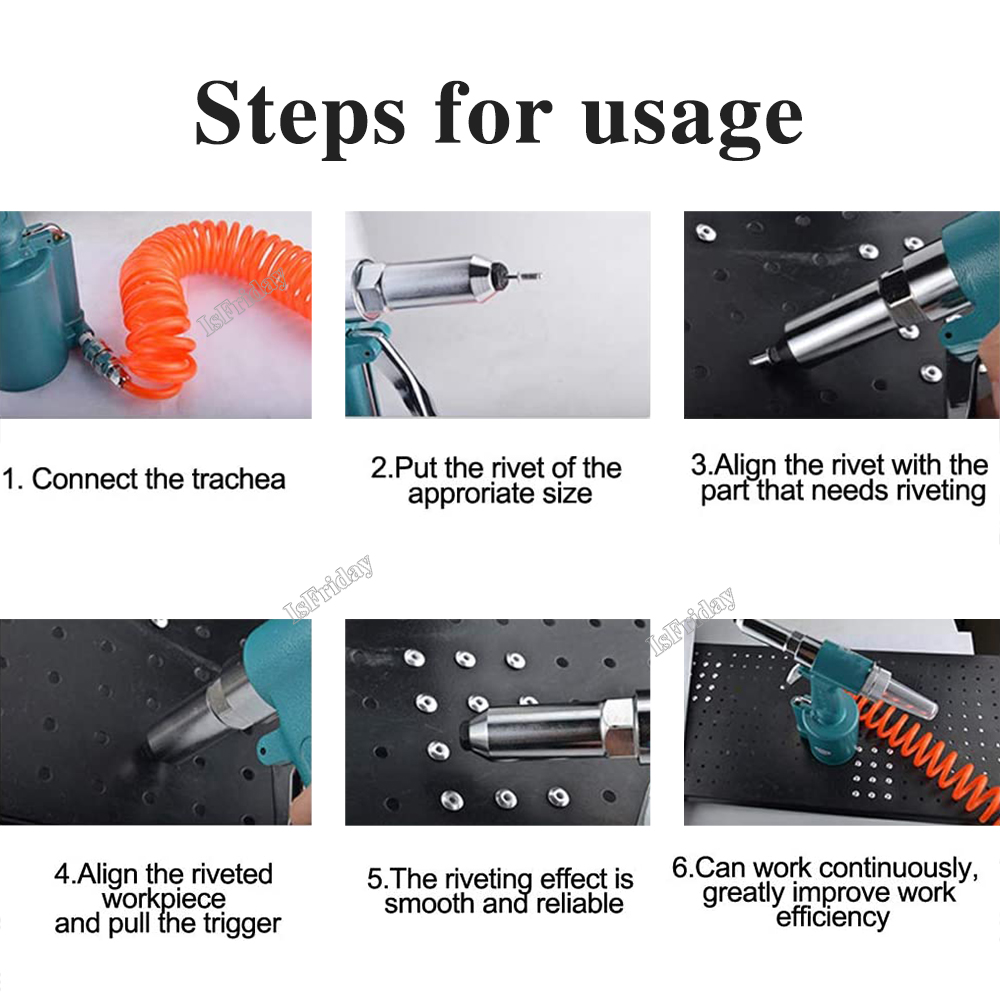 Steps for usage

IsFriday

1. Connect the trachea

2.Put the rivet of the approriate size

3.Align the rivet with the part that needs riveting

IsFriday

IsFriday

4.Align the riveted workpiece and pull the trigger

5.The riveting effect is smooth and reliable

6.Can work continuously, greatly improve work efficiency