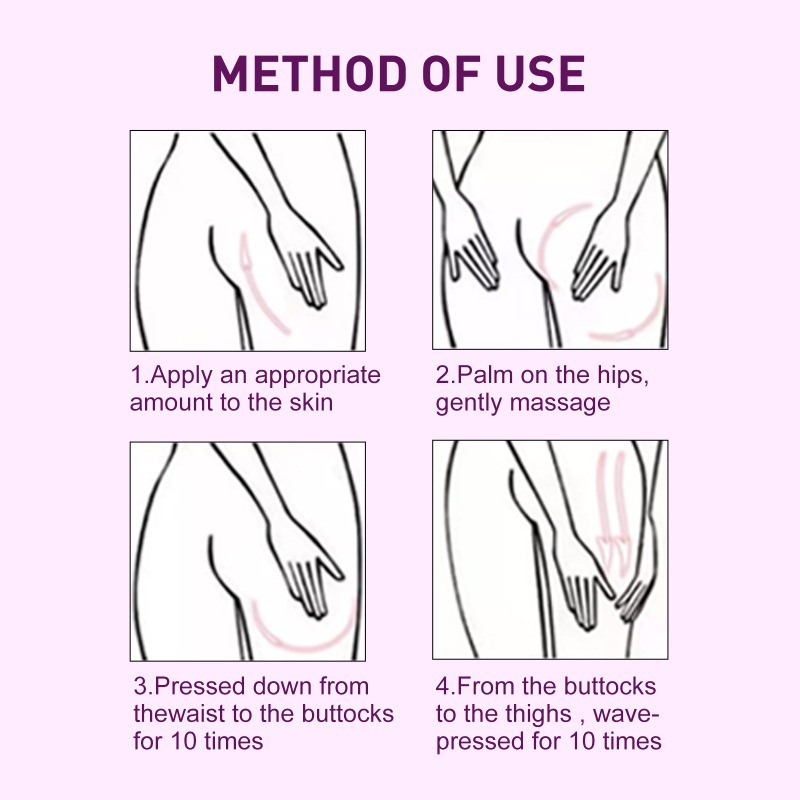 METHOD OF USE

1.Apply an appropriate amount to the skin

2.Palm on the hips, gently massage

3.Pressed down from thewaist to the buttocks for 10 times

4.From the buttocks to the thighs , wave-pressed for 10 times