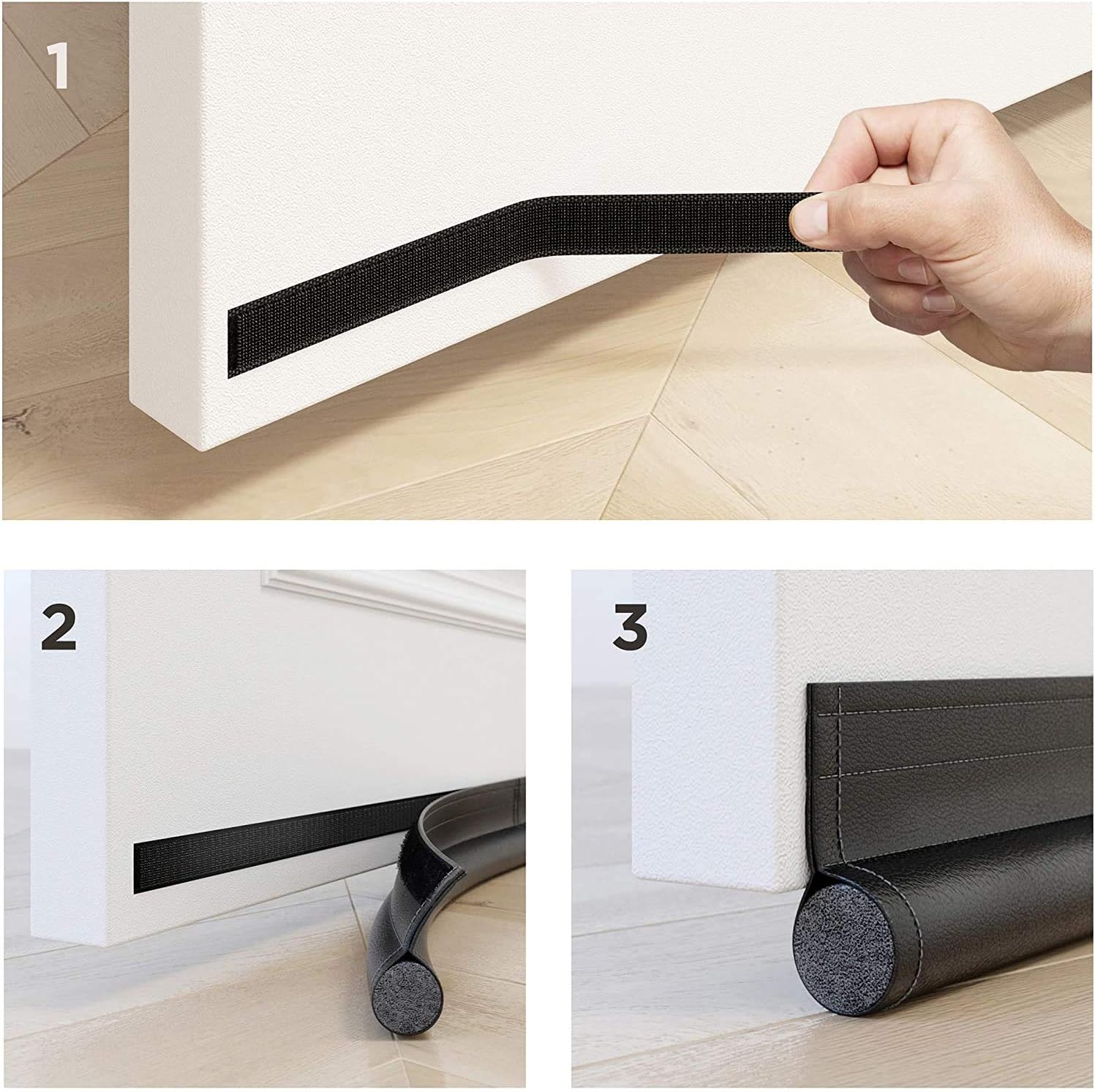 1

2

3