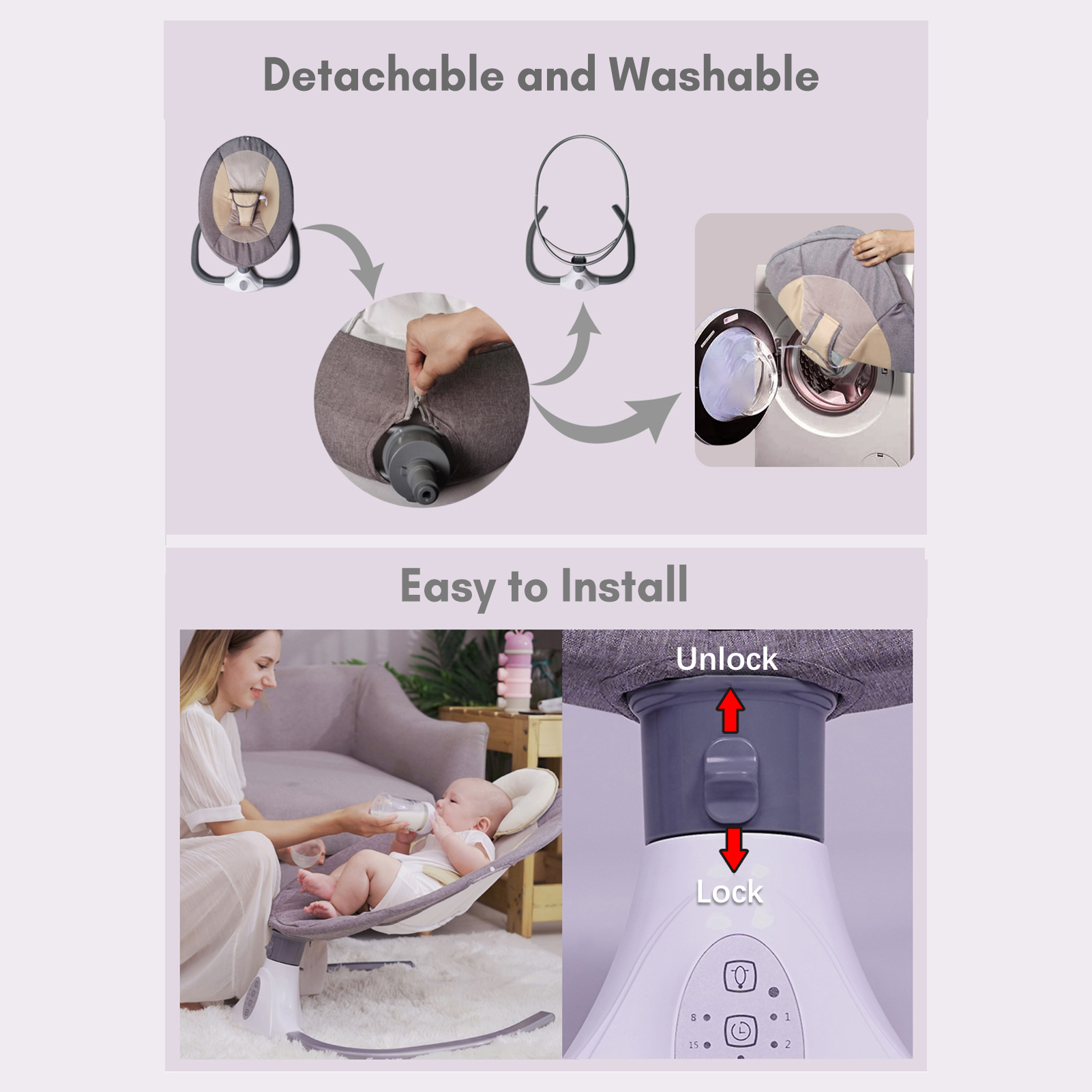 Detachable and Washable

Easy to Install

Unlock

Lock

8
1
15
2