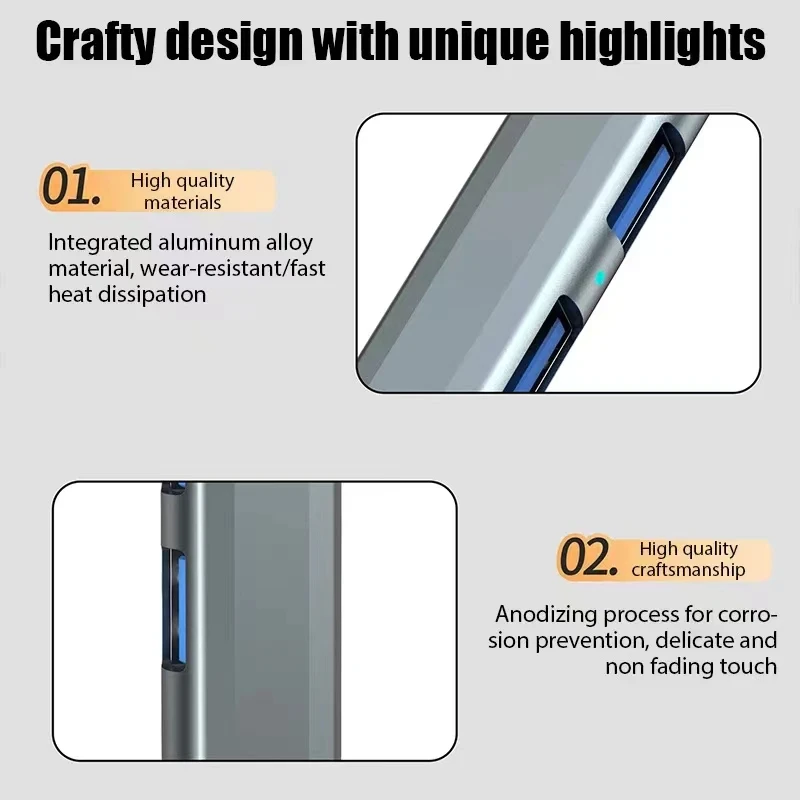 Crafty design with unique highlights

01. High quality materials

Integrated aluminum alloy material, wear-resistant/fast heat dissipation

02. High quality craftsmanship

Anodizing process for corrosion prevention, delicate and non fading touch