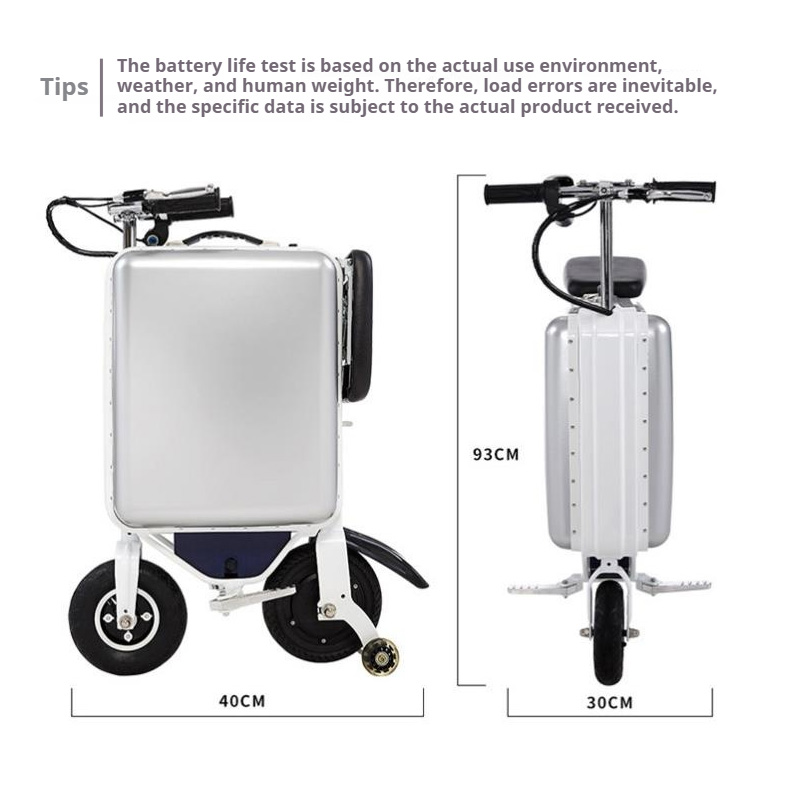 Tips

The battery life test is based on the actual use environment, weather, and human weight. Therefore, load errors are inevitable, and the specific data is subject to the actual product received.

93CM

40CM

30CM