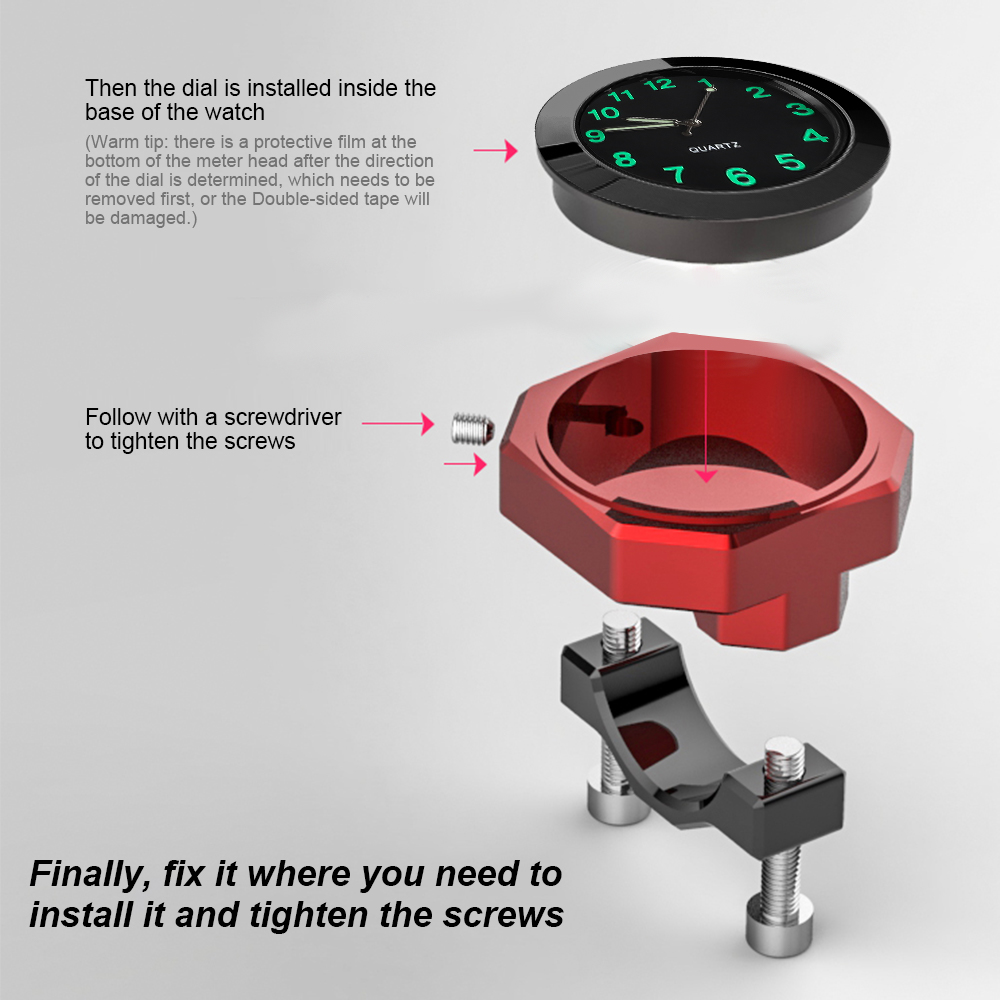 Then the dial is installed inside the base of the watch

(Warm tip: there is a protective film at the bottom of the meter head after the direction of the dial is determined, which needs to be removed first, or the Double-sided tape will be damaged.)

12 1 2 3 4 5 6 7 8 9 10 11

QUARTZ

Follow with a screwdriver to tighten the screws

Finally, fix it where you need to install it and tighten the screws