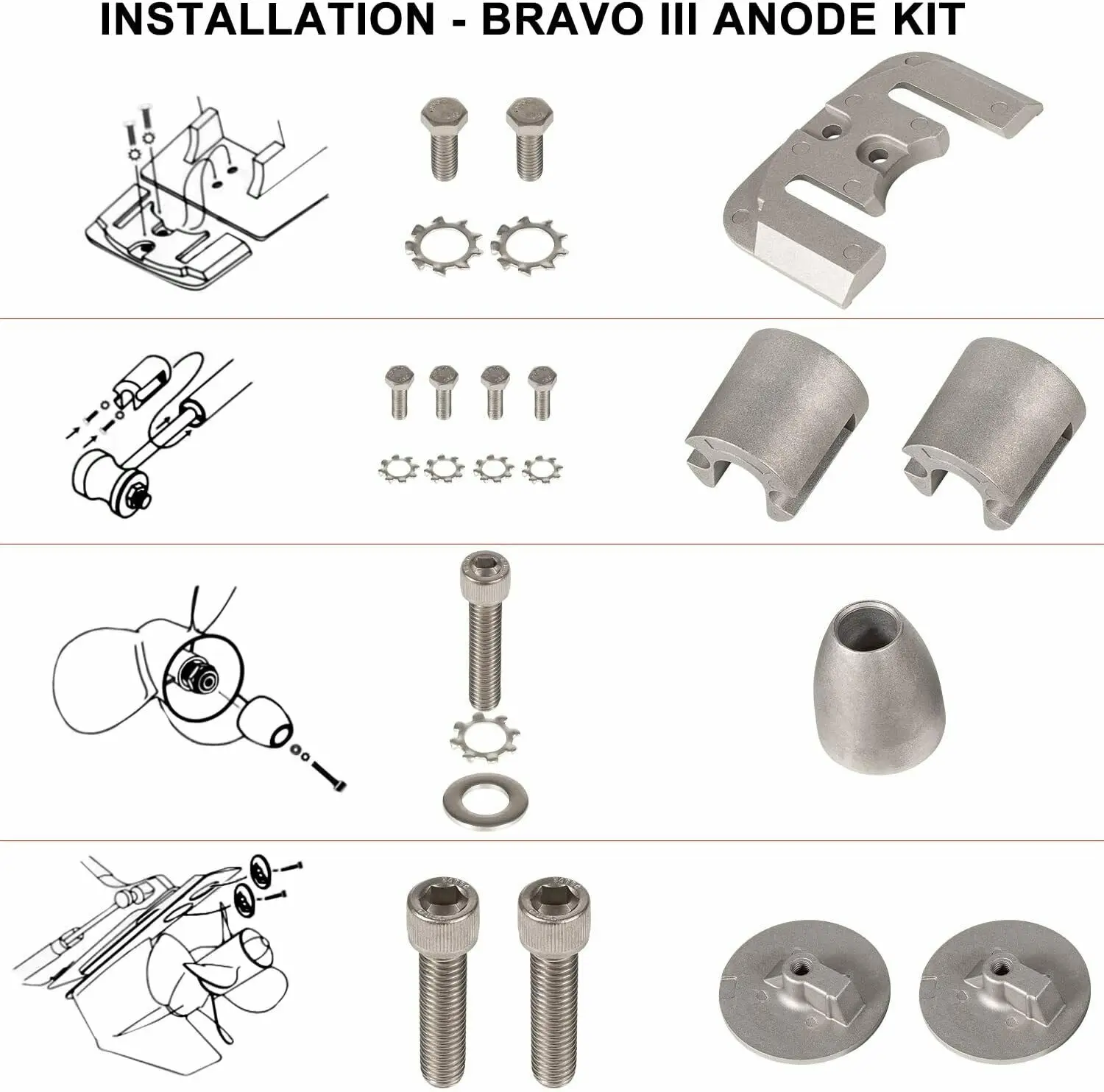 INSTALLATION - BRAVO III ANODE KIT