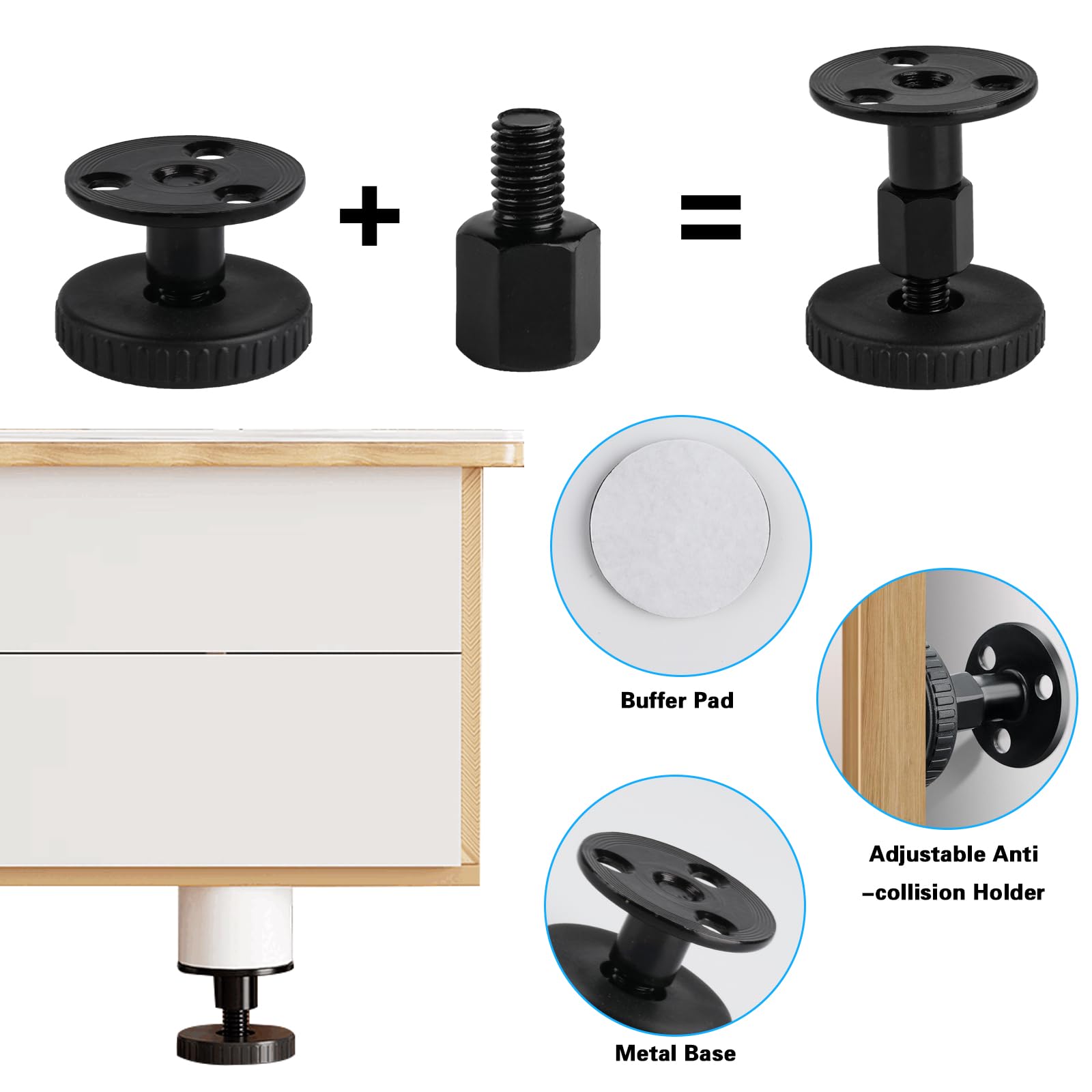 +

=

Buffer Pad

Adjustable Anti –collision Holder

Metal Base