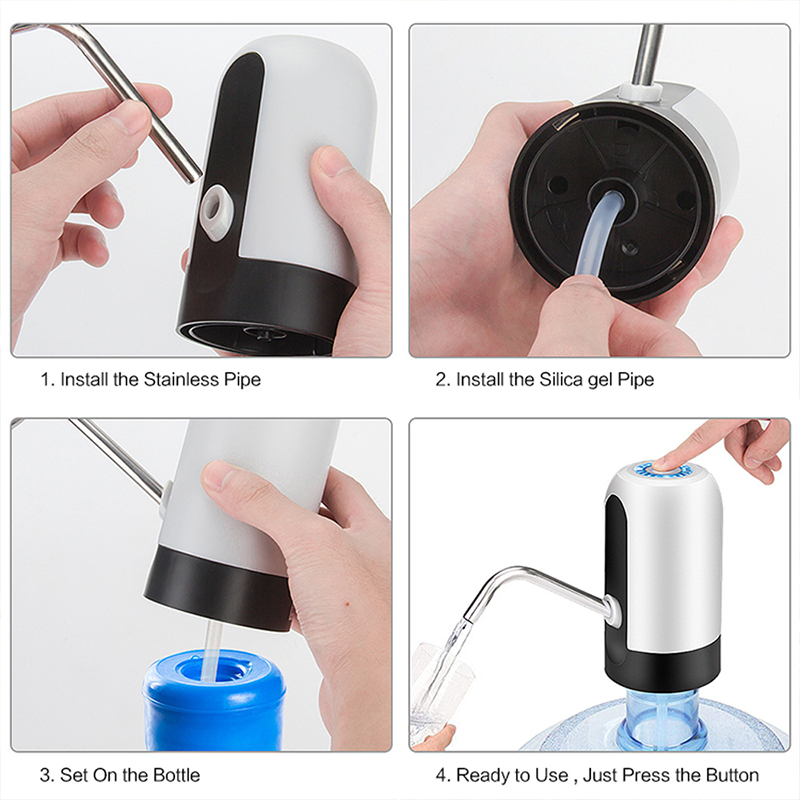 1. Install the Stainless Pipe

2. Install the Silica gel Pipe

3. Set On the Bottle

4. Ready to Use , Just Press the Button