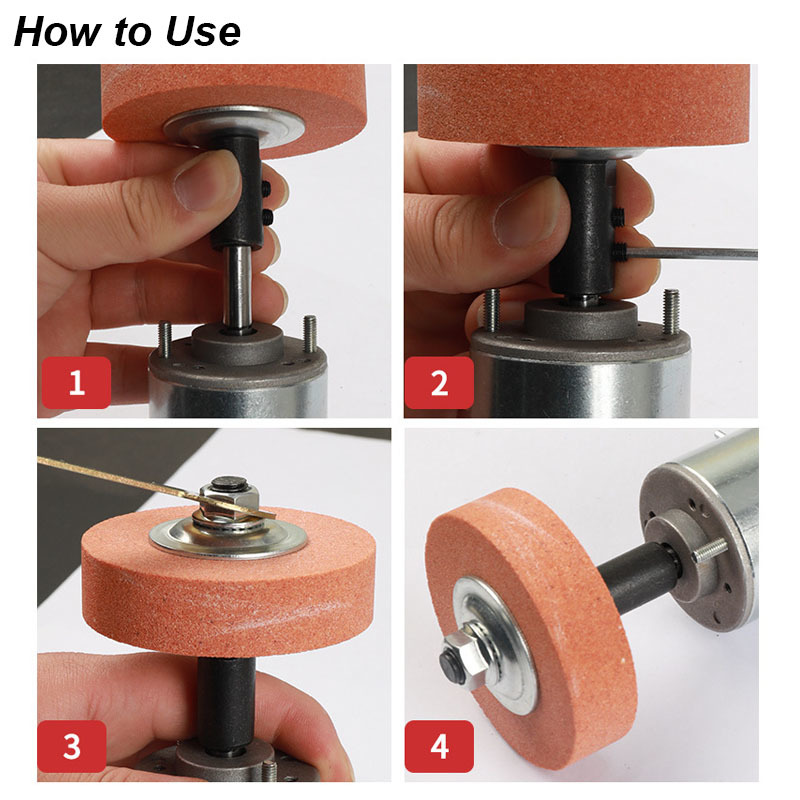 How to Use

1

2

3

4