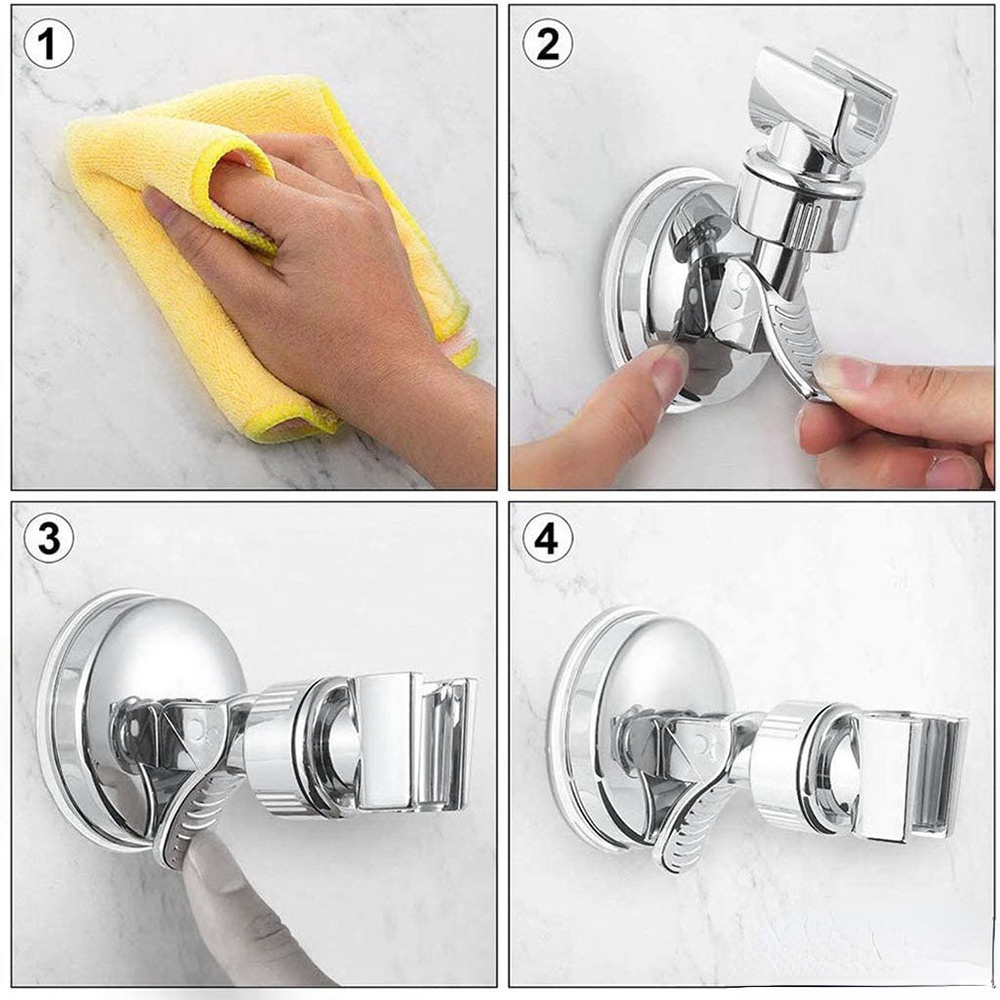 1
2
3
4