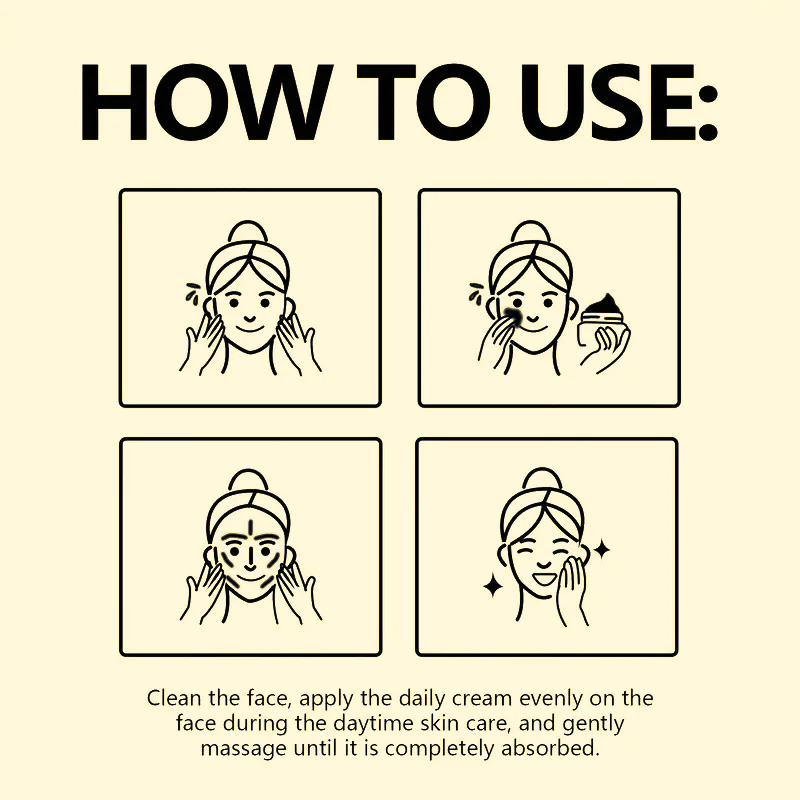 HOW TO USE:

Clean the face, apply the daily cream evenly on the face during the daytime skin care, and gently massage until it is completely absorbed.