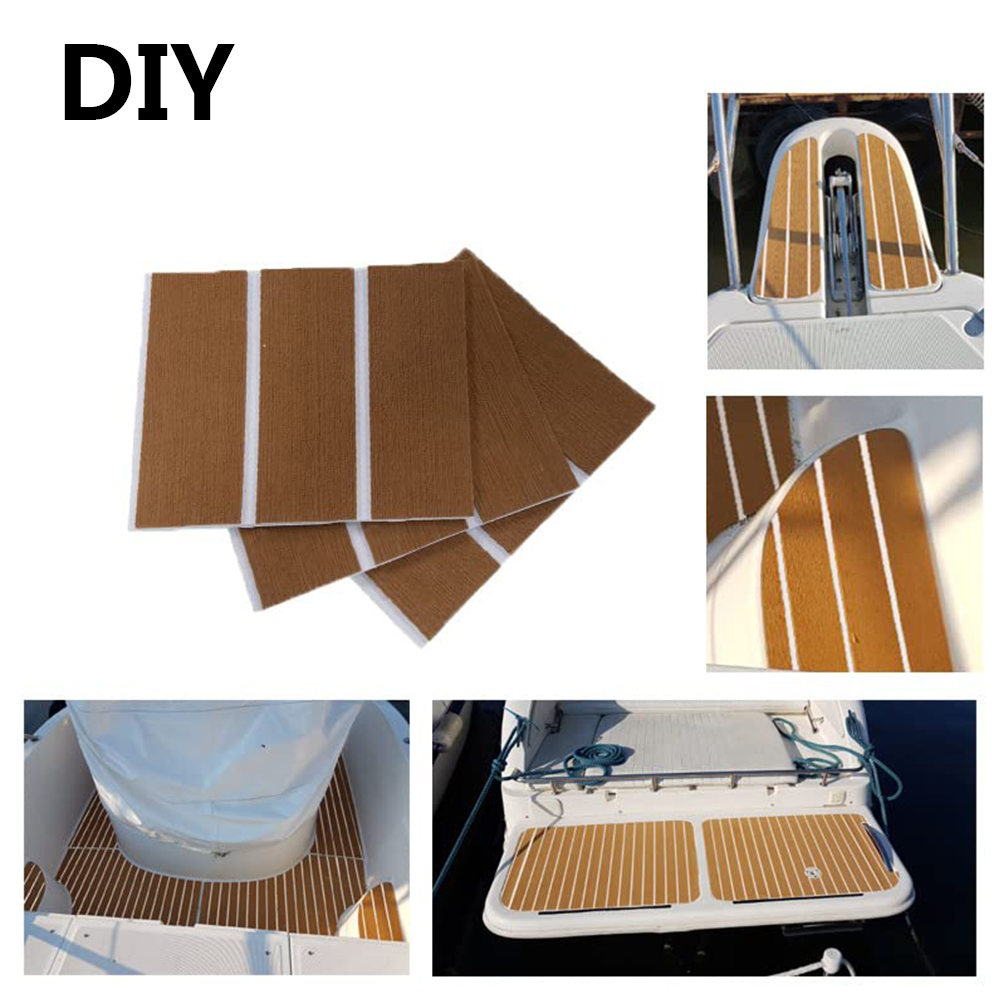 DIY