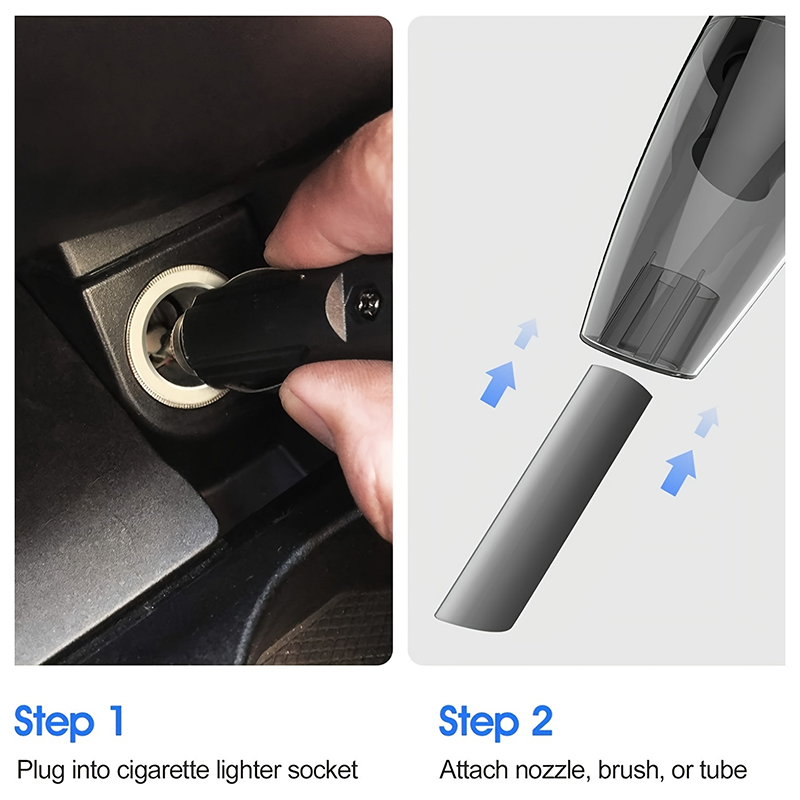 Step 1
Plug into cigarette lighter socket

Step 2
Attach nozzle, brush, or tube