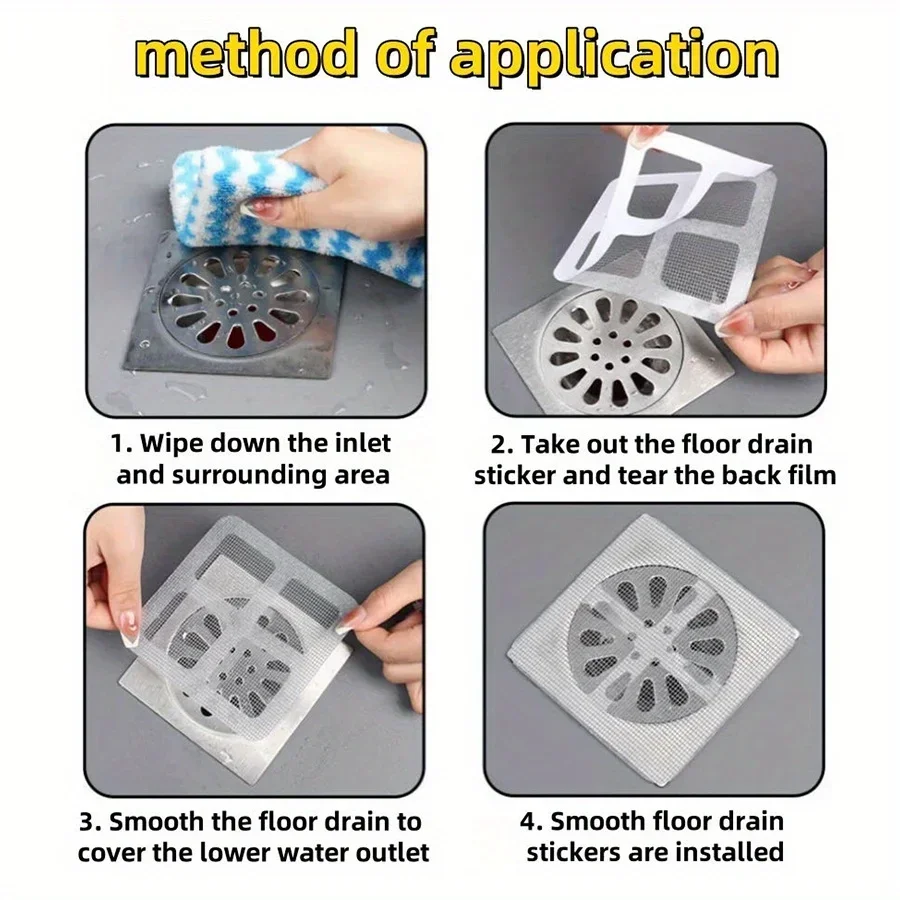 method of application

1. Wipe down the inlet and surrounding area

2. Take out the floor drain sticker and tear the back film

3. Smooth the floor drain to cover the lower water outlet

4. Smooth floor drain stickers are installed