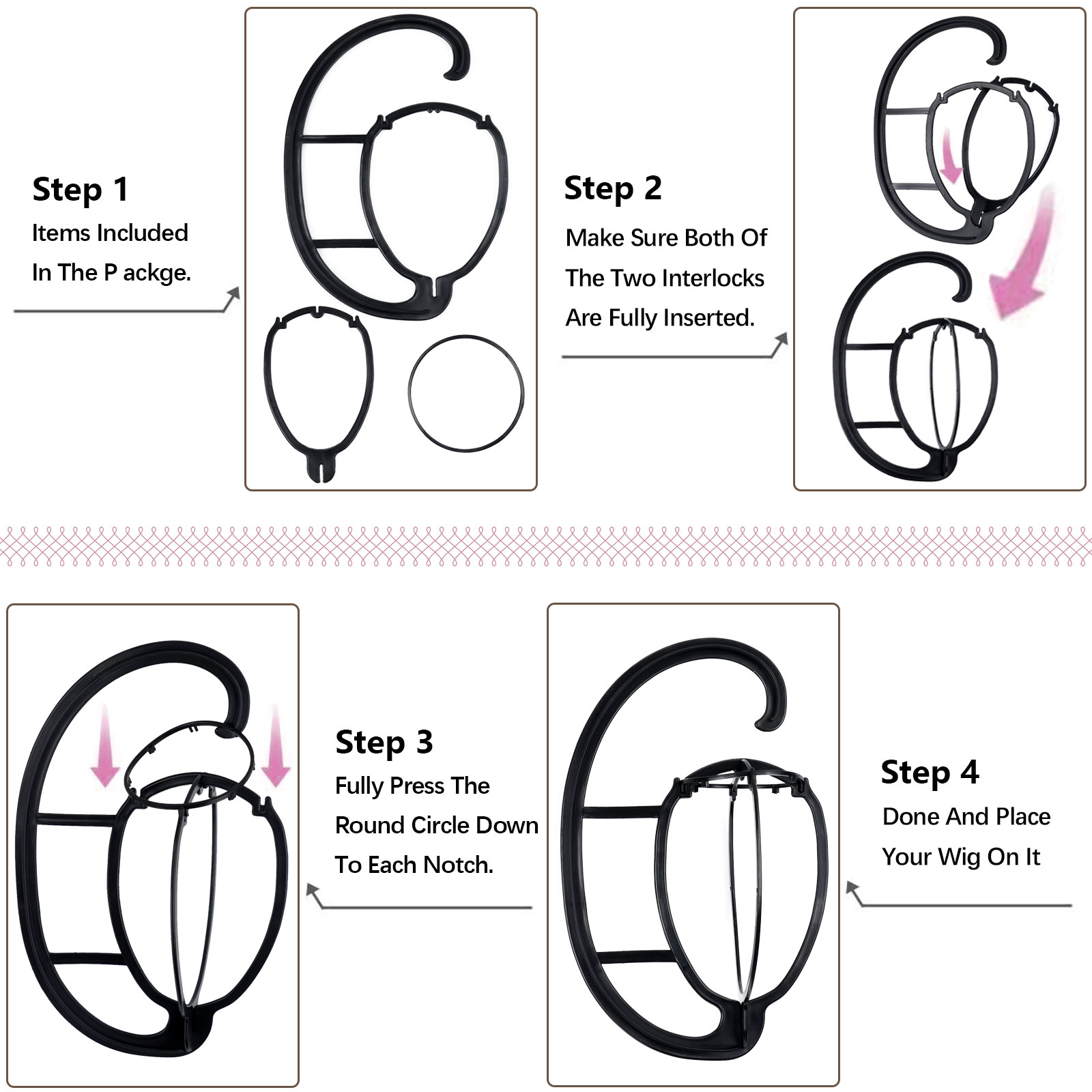 Step 1
Items Included
In The P ackge.

Step 2
Make Sure Both Of
The Two Interlocks
Are Fully Inserted.

Step 3
Fully Press The
Round Circle Down
To Each Notch.

Step 4
Done And Place
Your Wig On It