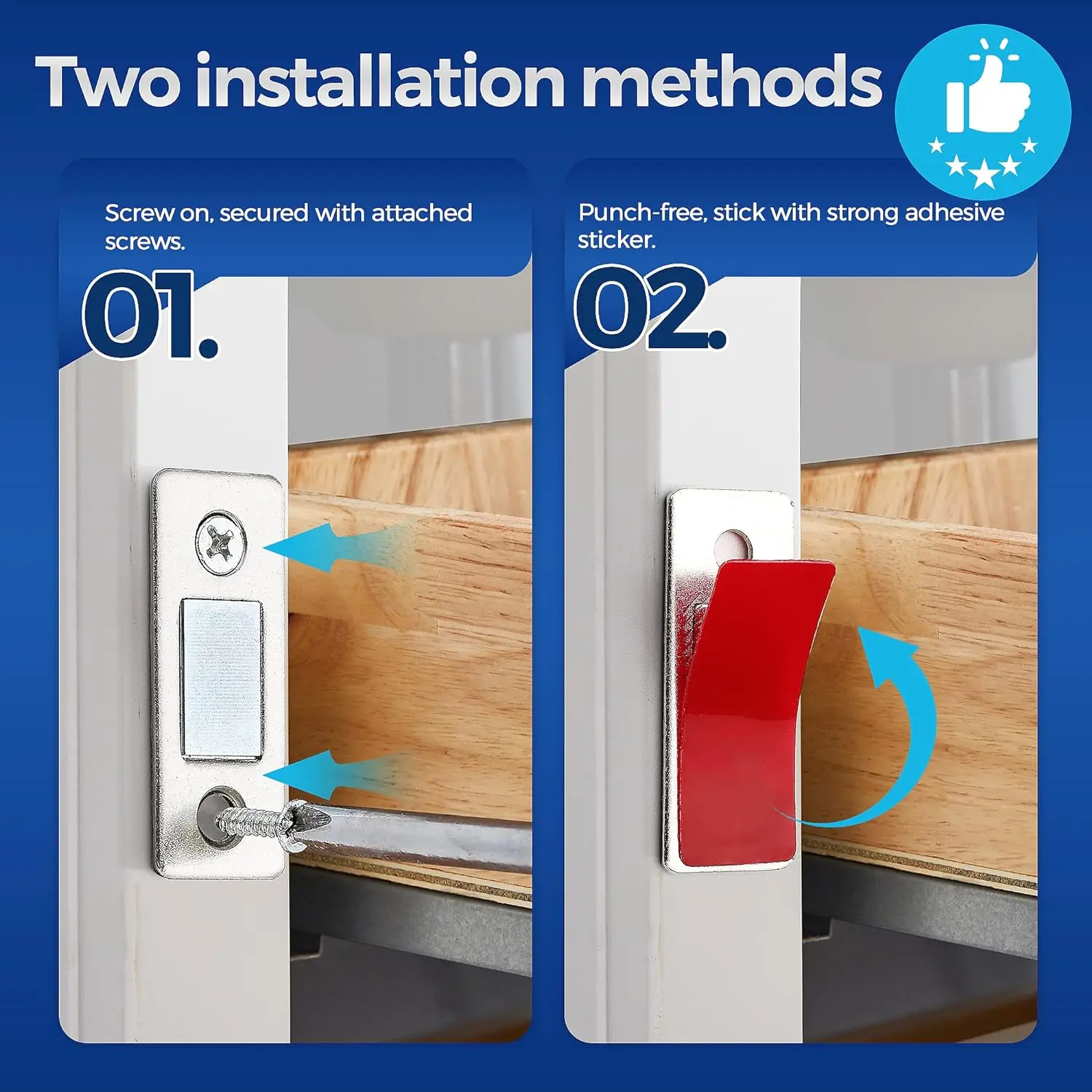 Two installation methods

Screw on, secured with attached screws.

01.

Punch-free, stick with strong adhesive sticker.

02.