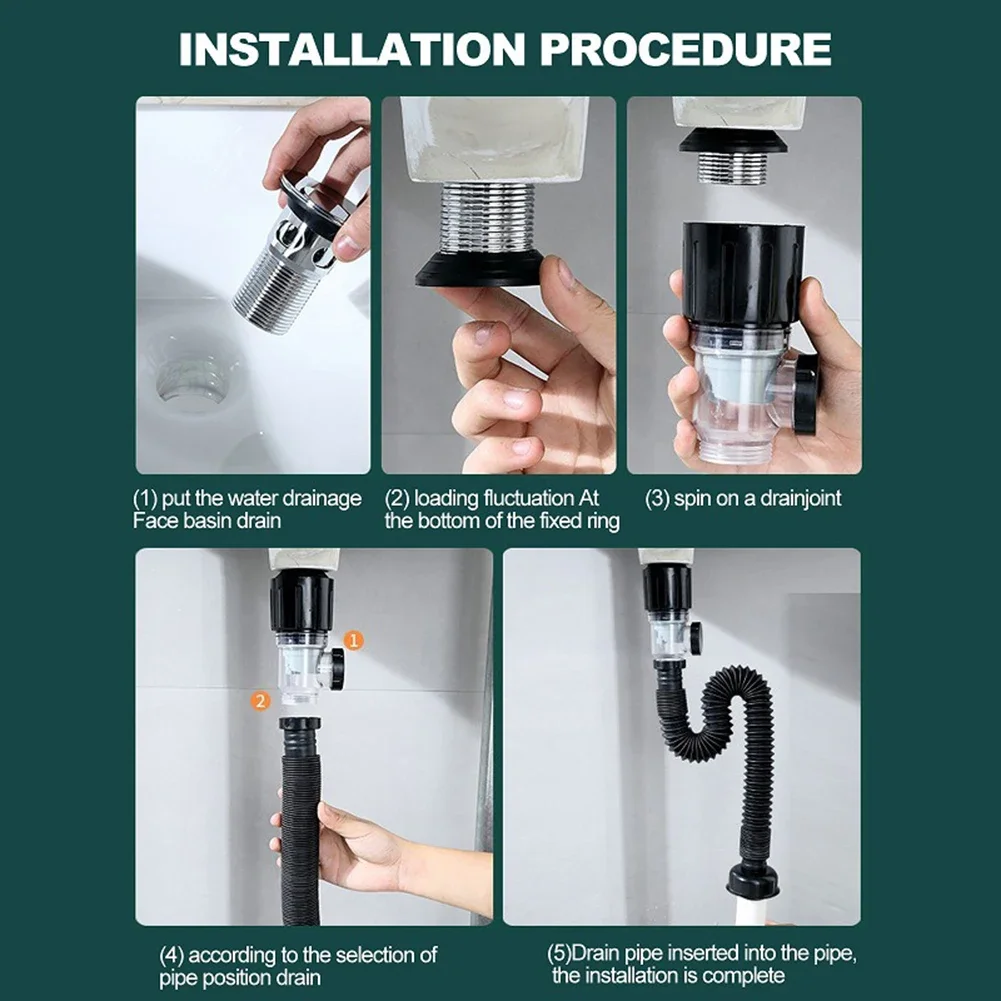 INSTALLATION PROCEDURE

(1) put the water drainage Face basin drain

(2) loading fluctuation At the bottom of the fixed ring

(3) spin on a drainjoint

1

2

(4) according to the selection of pipe position drain

(5)Drain pipe inserted into the pipe, the installation is complete