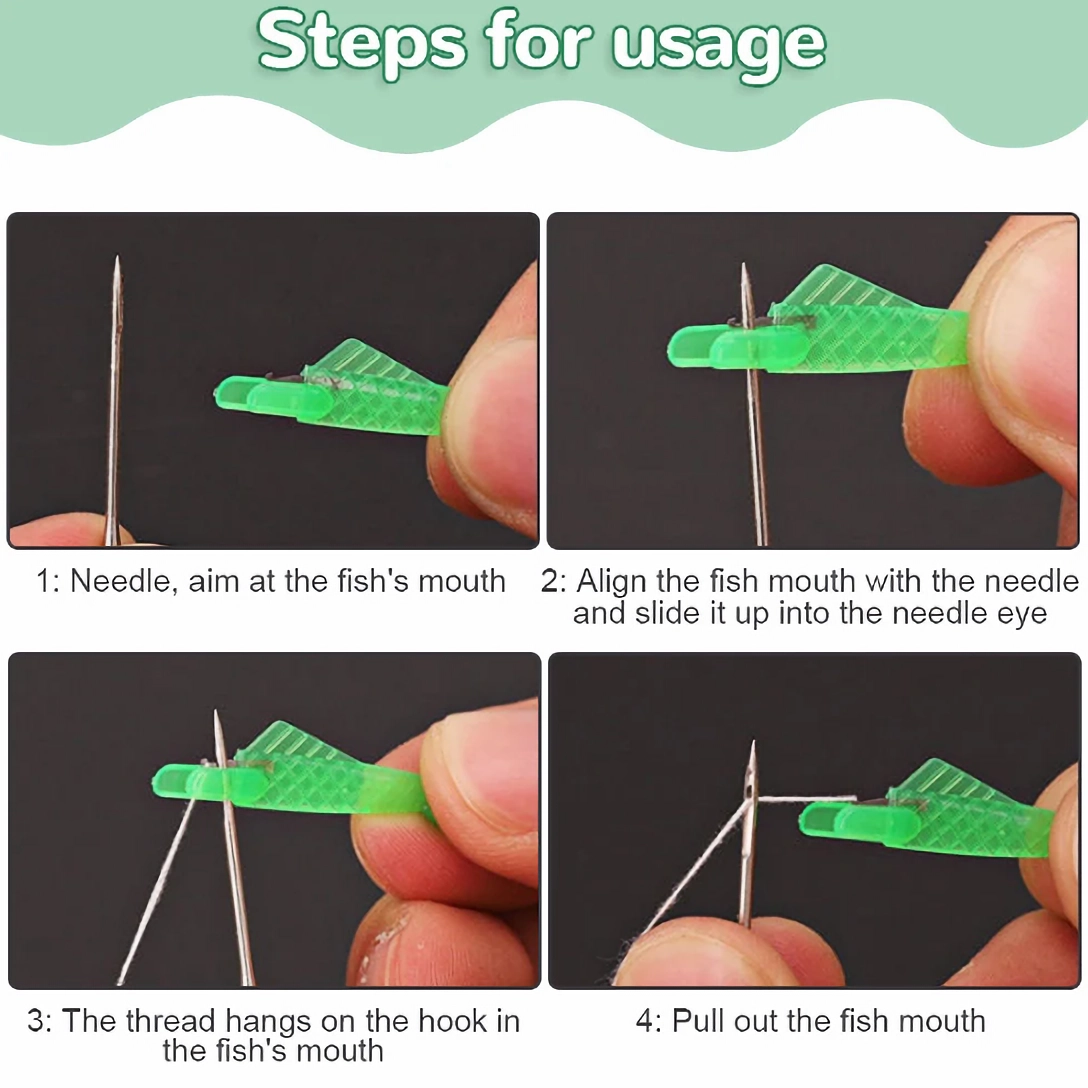 Steps for usage

1: Needle, aim at the fish's mouth

2: Align the fish mouth with the needle and slide it up into the needle eye

3: The thread hangs on the hook in the fish's mouth

4: Pull out the fish mouth