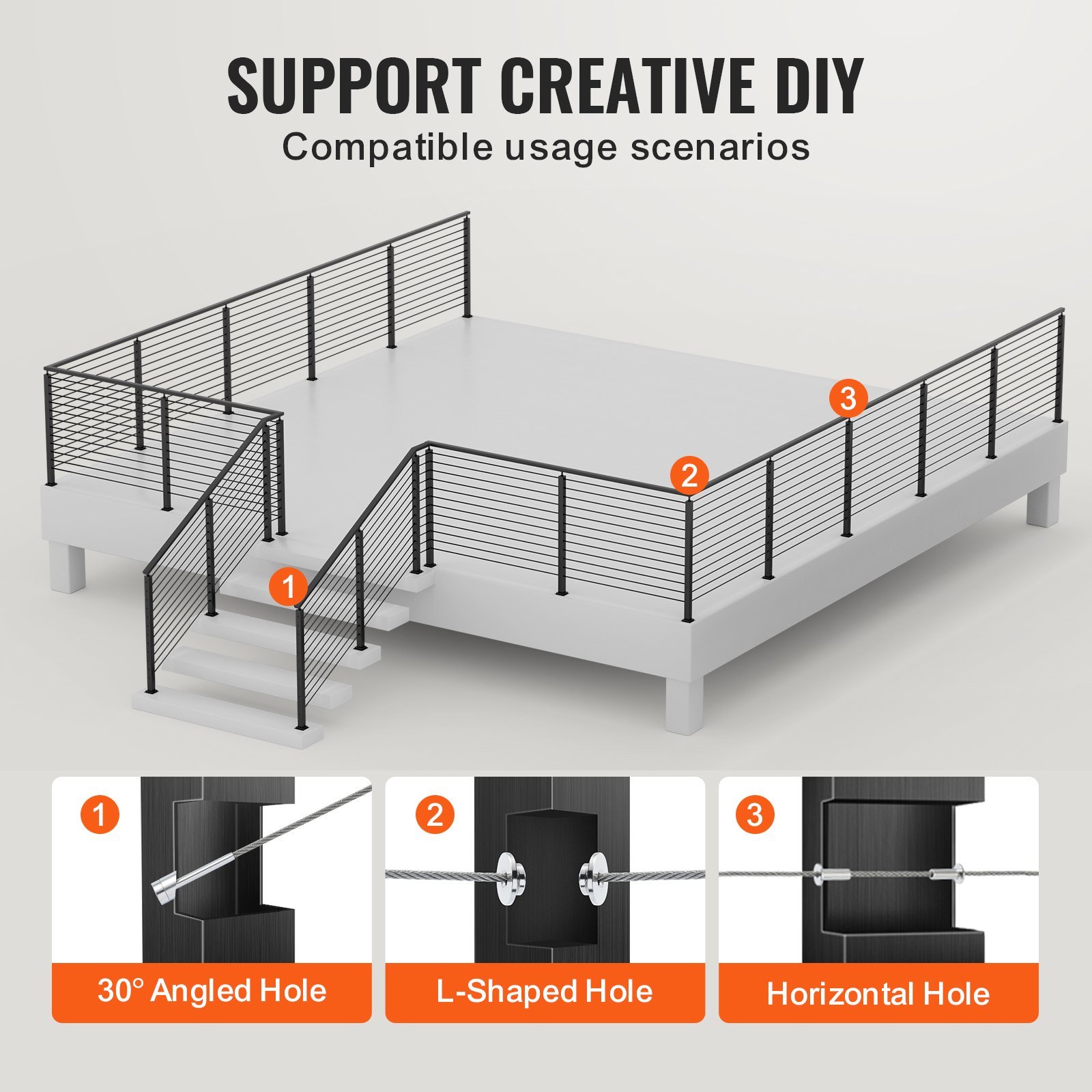 SUPPORT CREATIVE DIY
Compatible usage scenarios

3
2
1

1
30° Angled Hole

2
L-Shaped Hole

3
Horizontal Hole