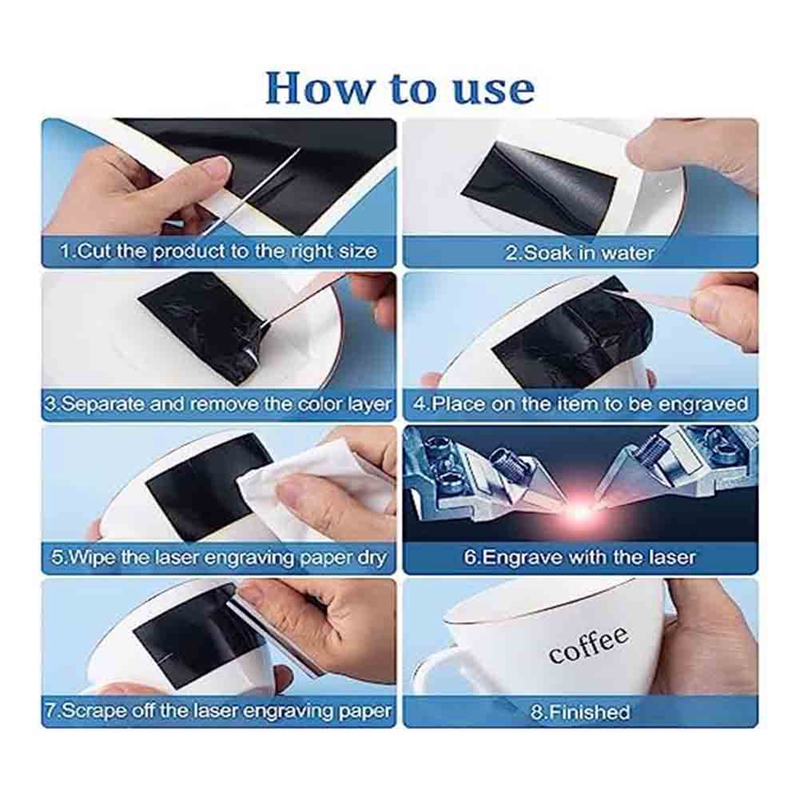 How to use

1.Cut the product to the right size

2.Soak in water

3.Separate and remove the color layer

4.Place on the item to be engraved

5.Wipe the laser engraving paper dry

6.Engrave with the laser

7.Scrape off the laser engraving paper

coffee

8.Finished