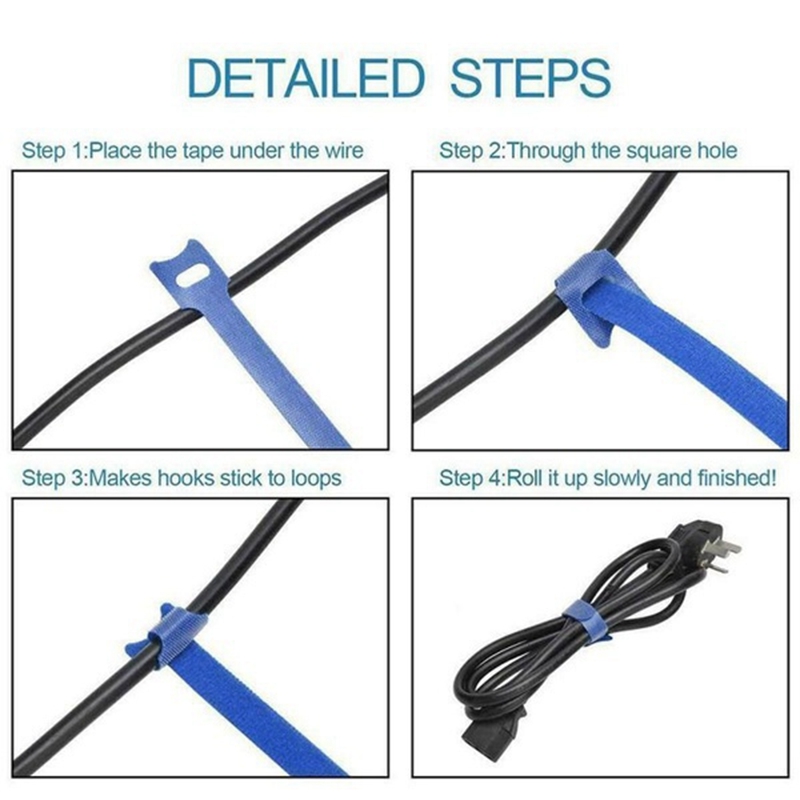 DETAILED STEPS

Step 1:Place the tape under the wire

Step 2:Through the square hole

Step 3:Makes hooks stick to loops

Step 4:Roll it up slowly and finished!