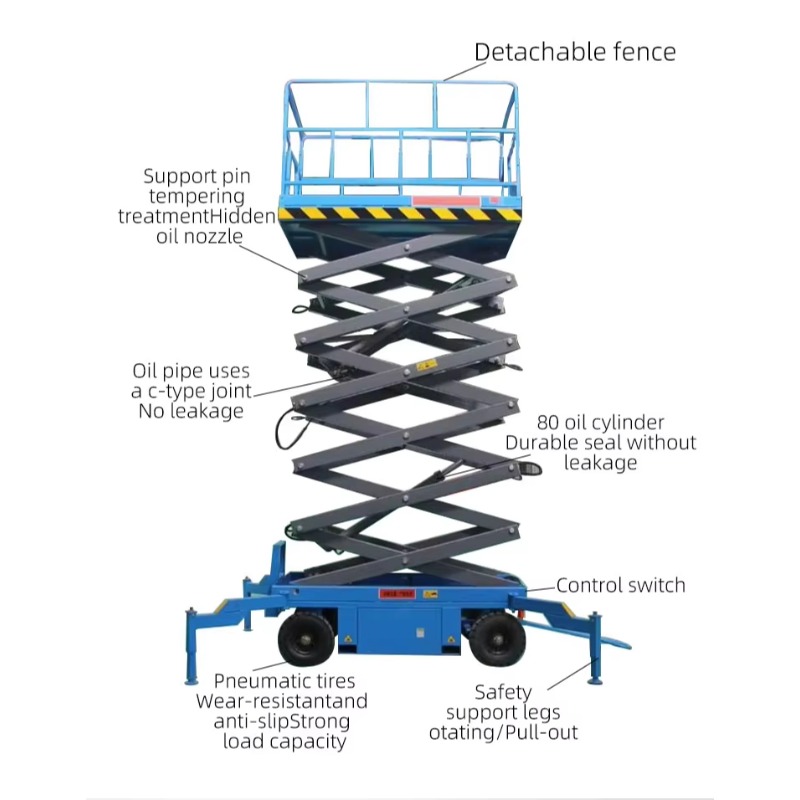 Detachable fence

Support pin tempering treatmentHidden oil nozzle

Oil pipe uses a c-type joint No leakage

80 oil cylinder Durable seal without leakage

Control switch

Pneumatic tires Wear-resistantand anti-slipStrong load capacity

Safety support legs otating/Pull-out