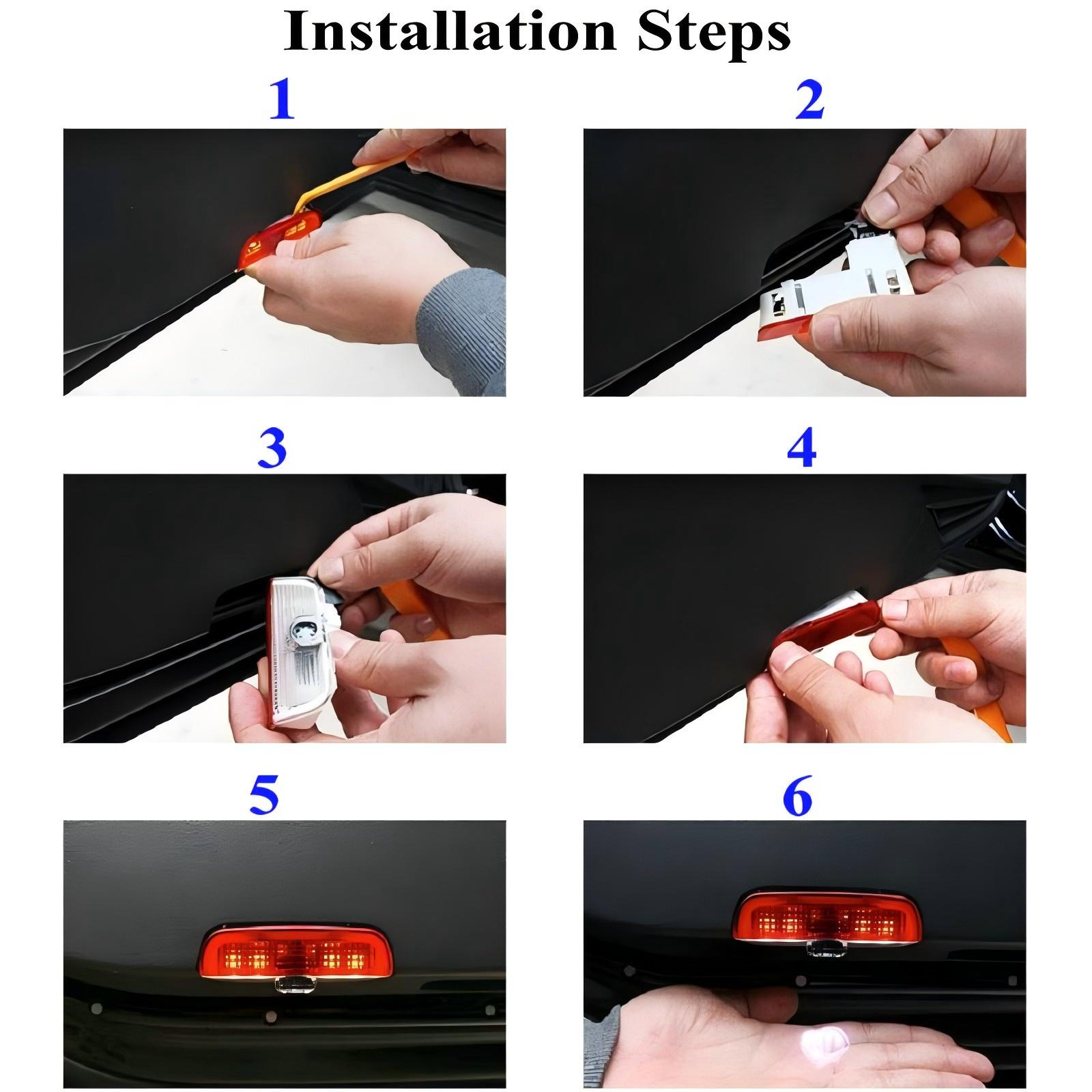 Installation Steps

1

2

3

4

5

6