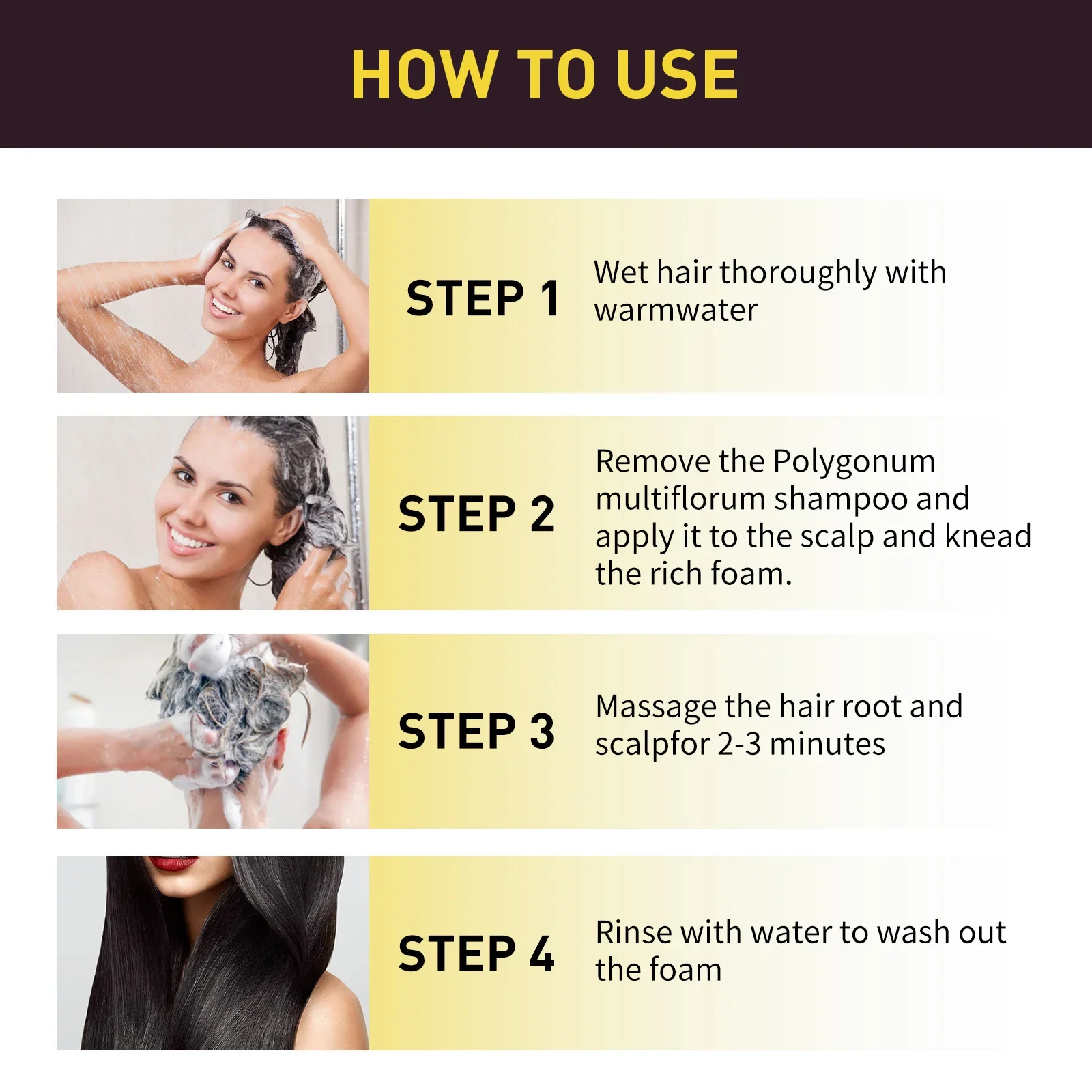 HOW TO USE

STEP 1

Wet hair thoroughly with warmwater

STEP 2

Remove the Polygonum multiflorum shampoo and apply it to the scalp and knead the rich foam.

STEP 3

Massage the hair root and scalpfor 2-3 minutes

STEP 4

Rinse with water to wash out the foam