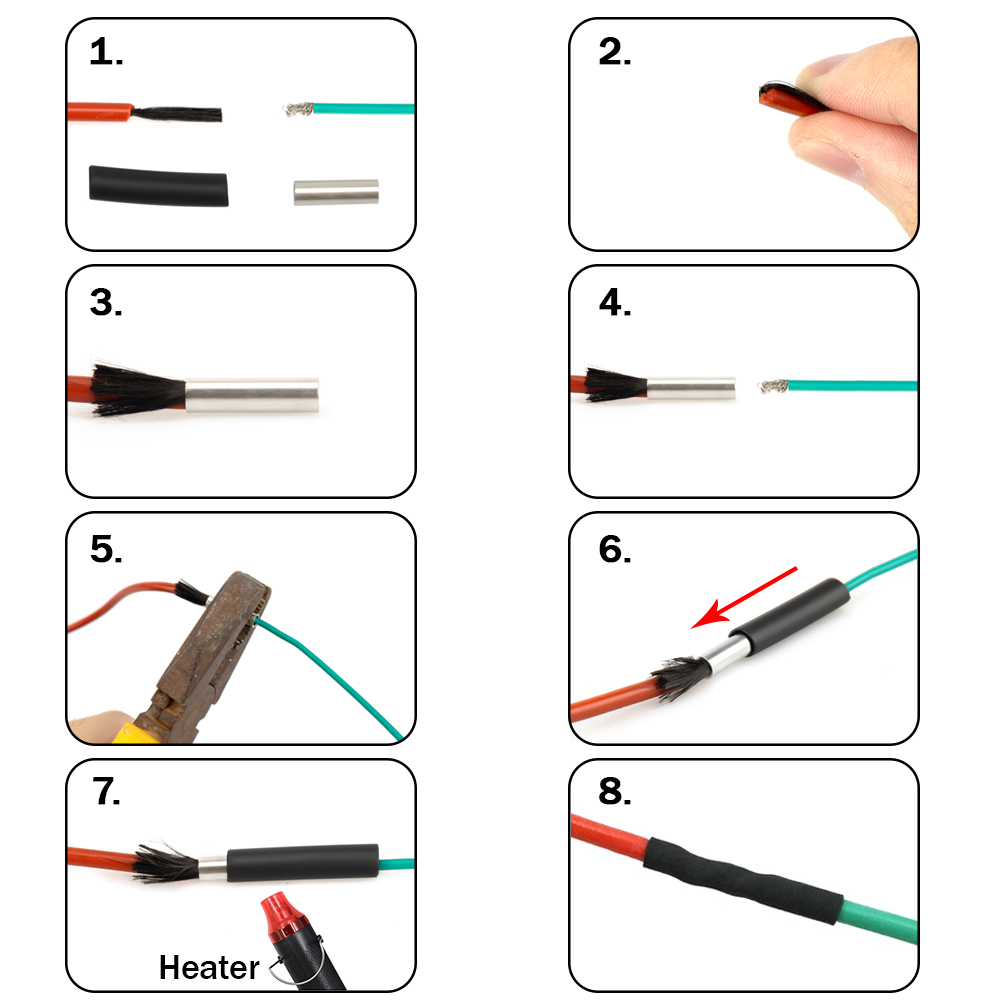 1.

2.

3.

4.

5.

6.

7.

Heater

8.