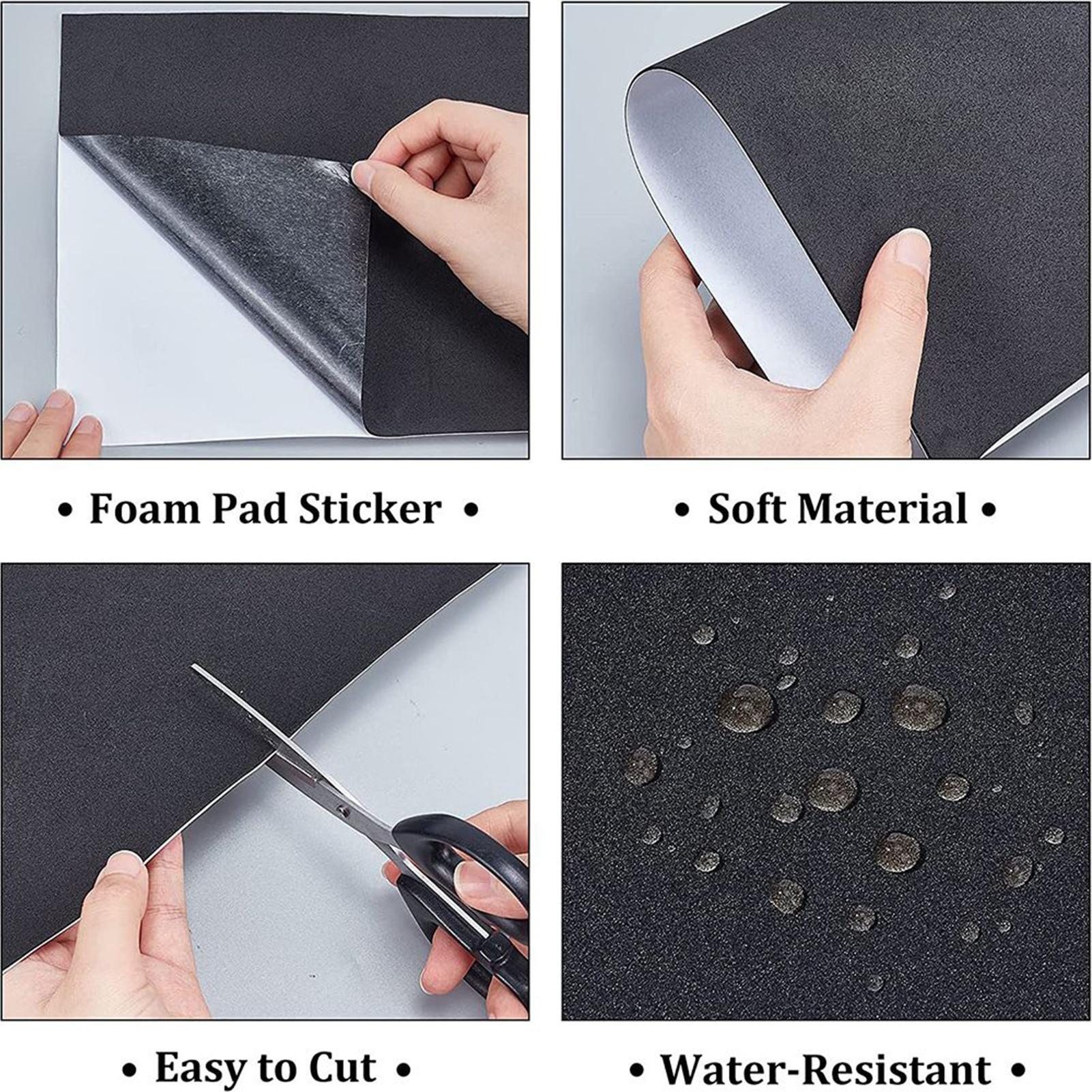 • Foam Pad Sticker •

• Soft Material •

• Easy to Cut •

• Water-Resistant •