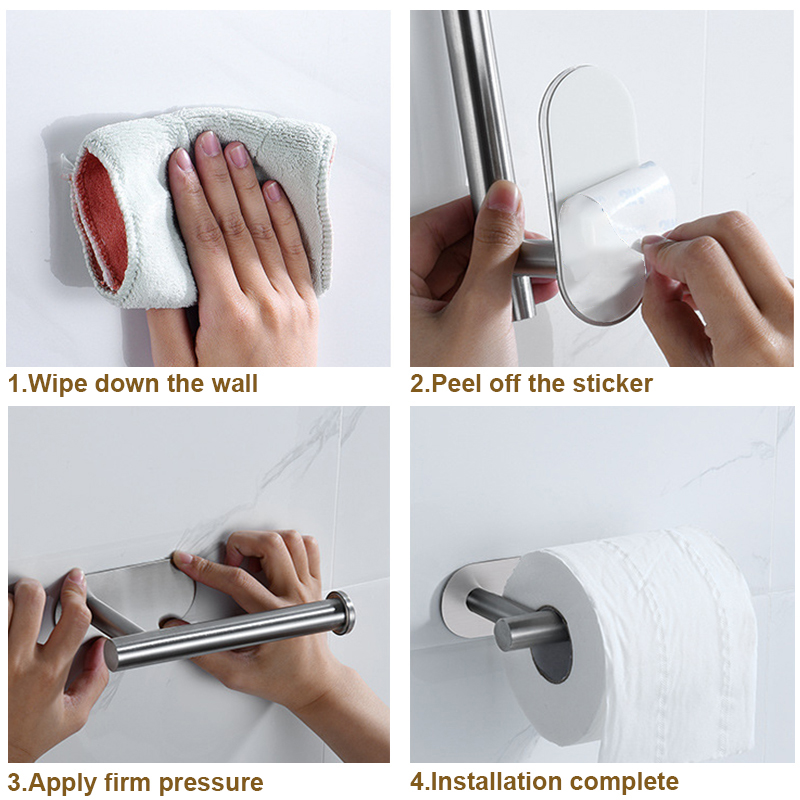 1.Wipe down the wall

2.Peel off the sticker

3.Apply firm pressure

4.Installation complete