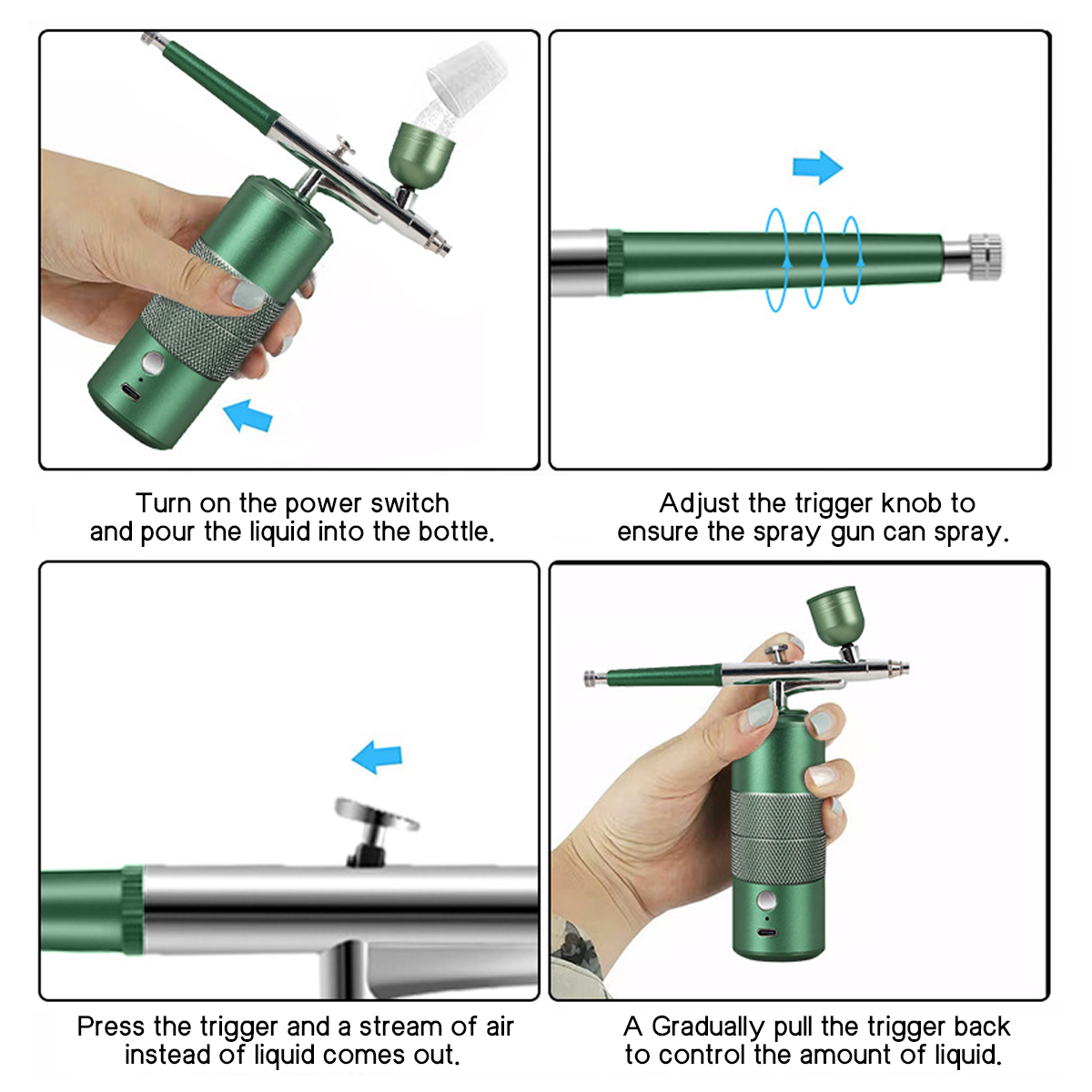 Turn on the power switch
and pour the liquid into the bottle.

Adjust the trigger knob to
ensure the spray gun can spray.

Press the trigger and a stream of air
instead of liquid comes out.

A Gradually pull the trigger back
to control the amount of liquid.