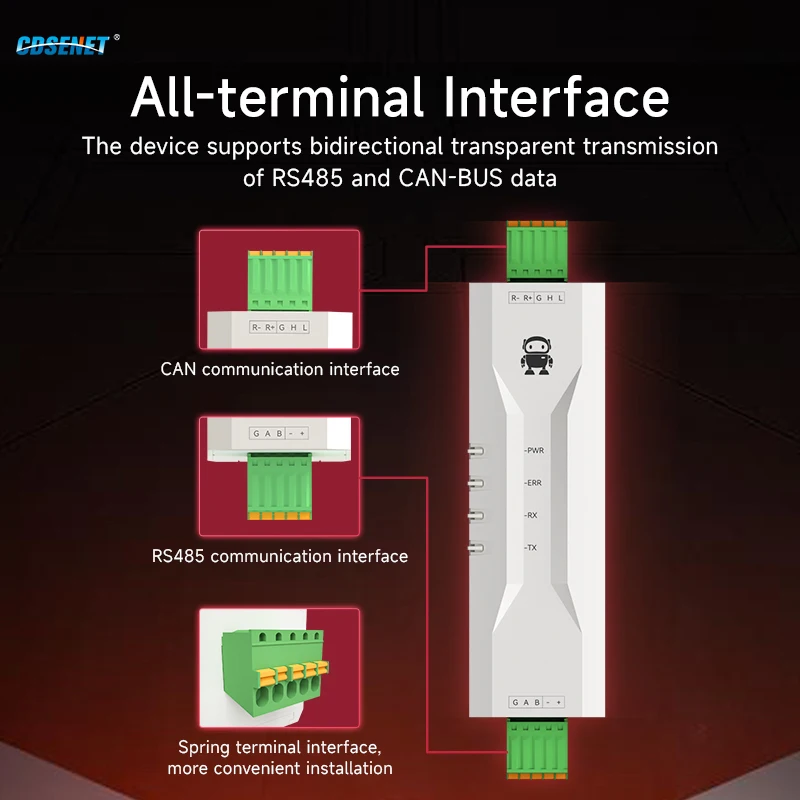 CDSENET®

All-terminal Interface

The device supports bidirectional transparent transmission of RS485 and CAN-BUS data

R- R+ G H L

CAN communication interface

G A B - +

RS485 communication interface

Spring terminal interface, more convenient installation

R- R+ G H L

-PWR

-ERR

-RX

-TX

G A B - +