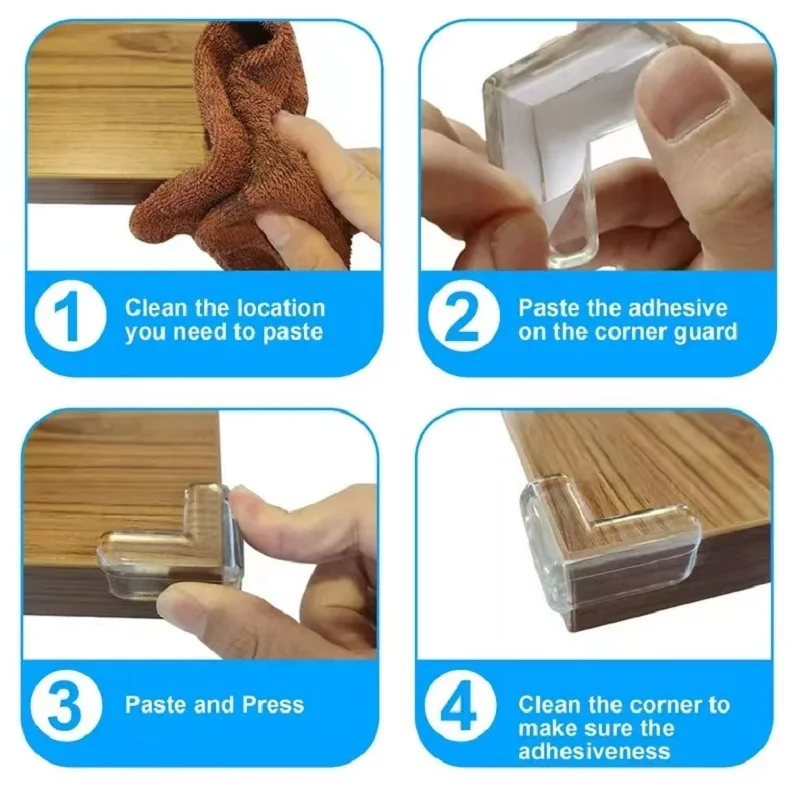 1 Clean the location you need to paste

2 Paste the adhesive on the corner guard

3 Paste and Press

4 Clean the corner to make sure the adhesiveness