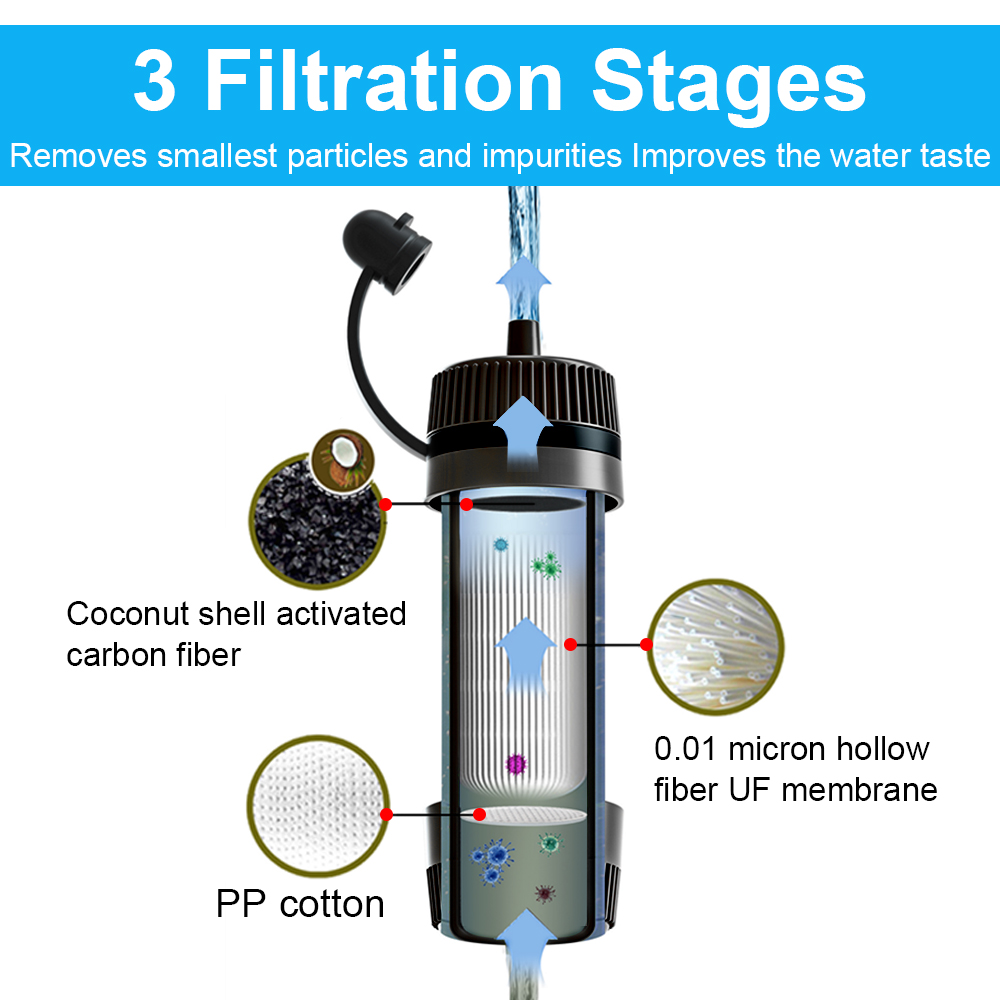 3 Filtration Stages

Removes smallest particles and impurities Improves the water taste

Coconut shell activated carbon fiber

0.01 micron hollow fiber UF membrane

PP cotton