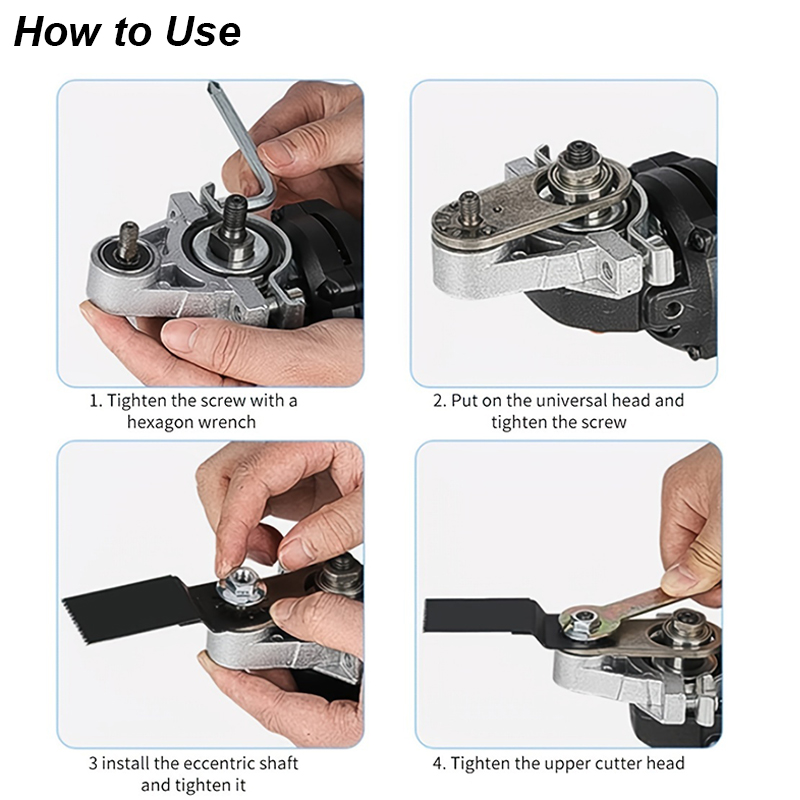 How to Use

1. Tighten the screw with a hexagon wrench

2. Put on the universal head and tighten the screw

3 install the eccentric shaft and tighten it

4. Tighten the upper cutter head