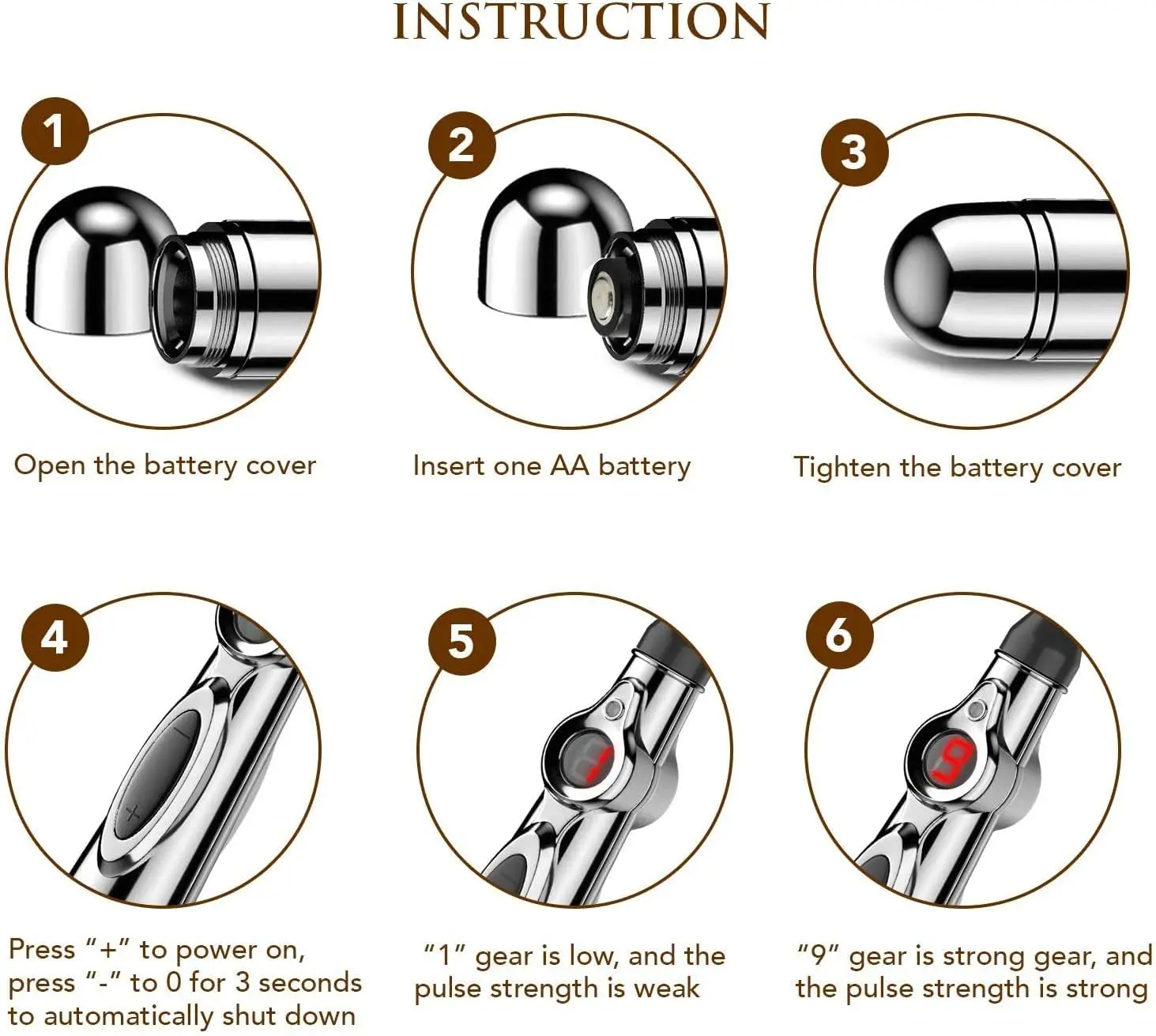 INSTRUCTION

1

Open the battery cover

2

Insert one AA battery

3

Tighten the battery cover

4

Press "+" to power on, press "-" to 0 for 3 seconds to automatically shut down

5

"1" gear is low, and the pulse strength is weak

6

"9" gear is strong gear, and the pulse strength is strong