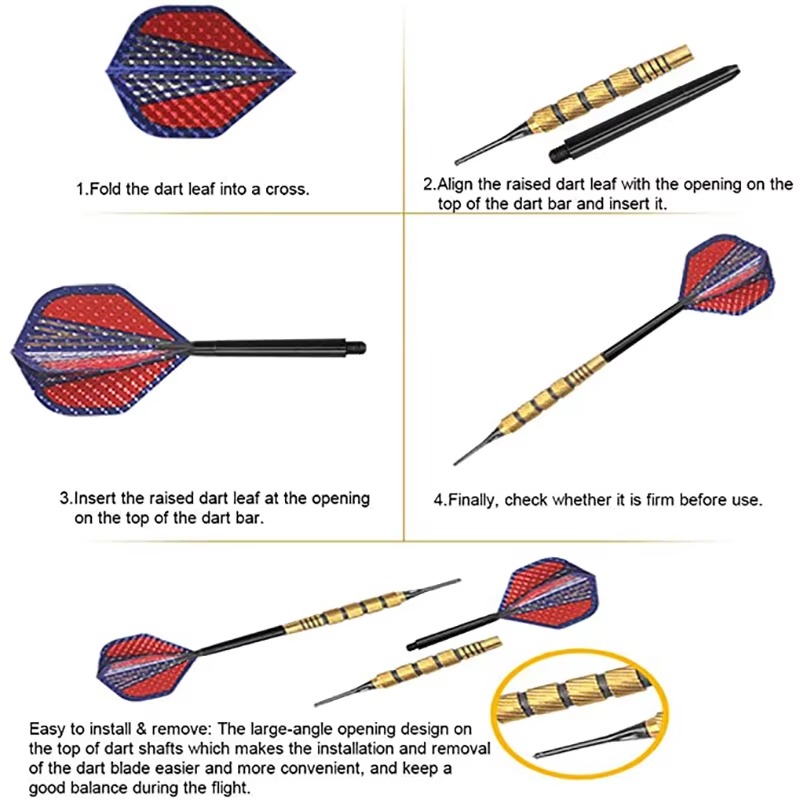 1.Fold the dart leaf into a cross.

2.Align the raised dart leaf with the opening on the top of the dart bar and insert it.

3.Insert the raised dart leaf at the opening on the top of the dart bar.

4.Finally, check whether it is firm before use.

Easy to install & remove: The large-angle opening design on the top of dart shafts which makes the installation and removal of the dart blade easier and more convenient, and keep a good balance during the flight.