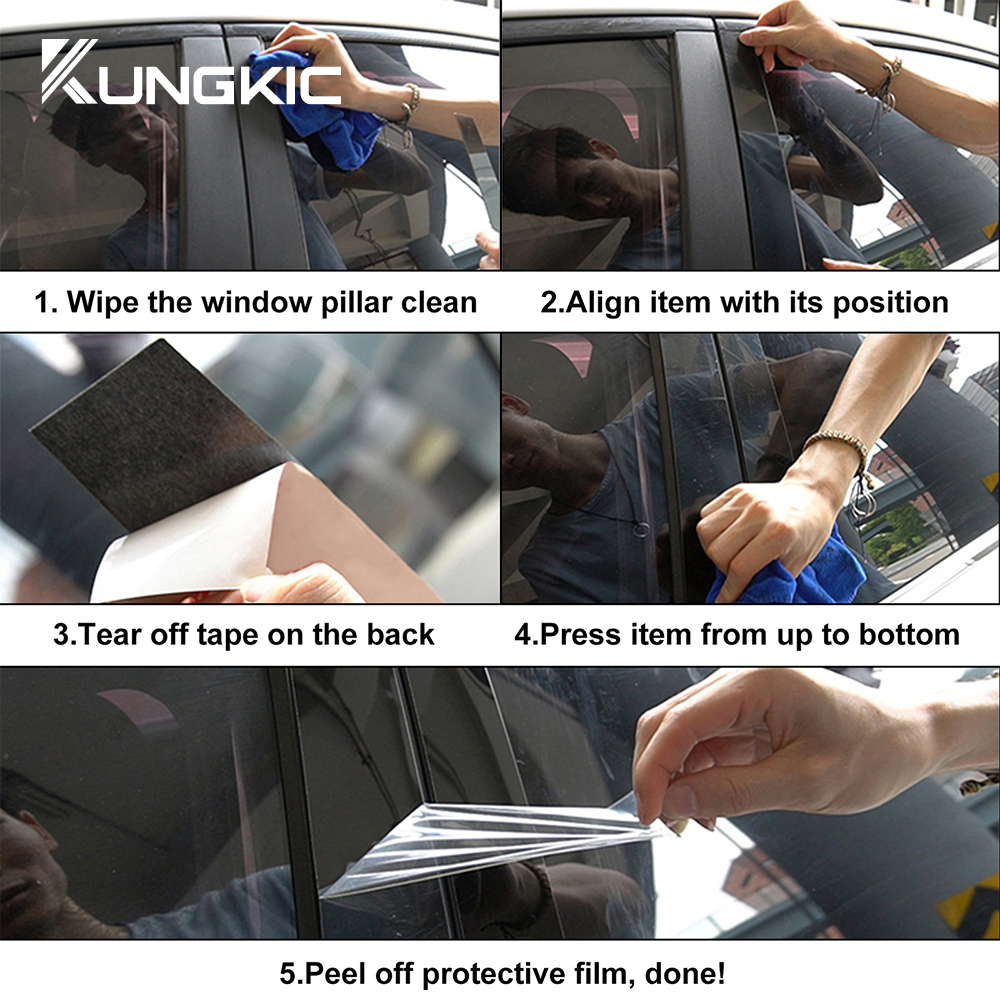 KUNGKIC

1. Wipe the window pillar clean

2.Align item with its position

3.Tear off tape on the back

4.Press item from up to bottom

5.Peel off protective film, done!