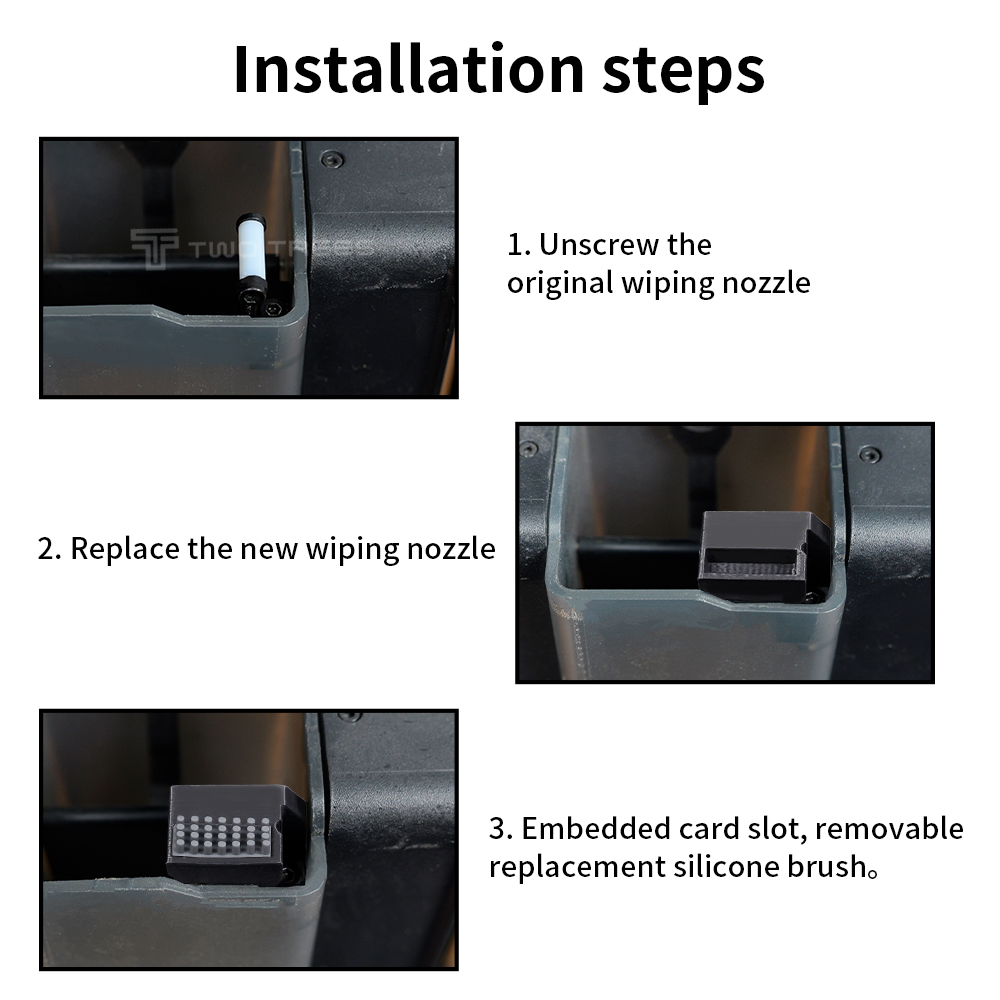 Installation steps

TWO TREES

1. Unscrew the original wiping nozzle

2. Replace the new wiping nozzle

3. Embedded card slot, removable replacement silicone brush。